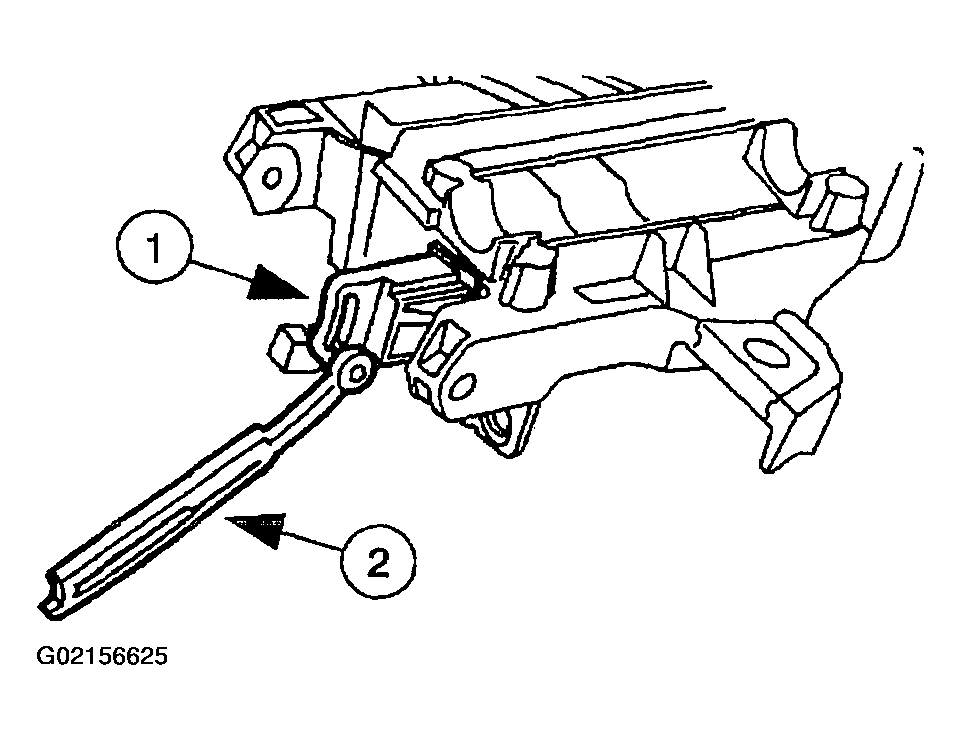 1

2

G02156625