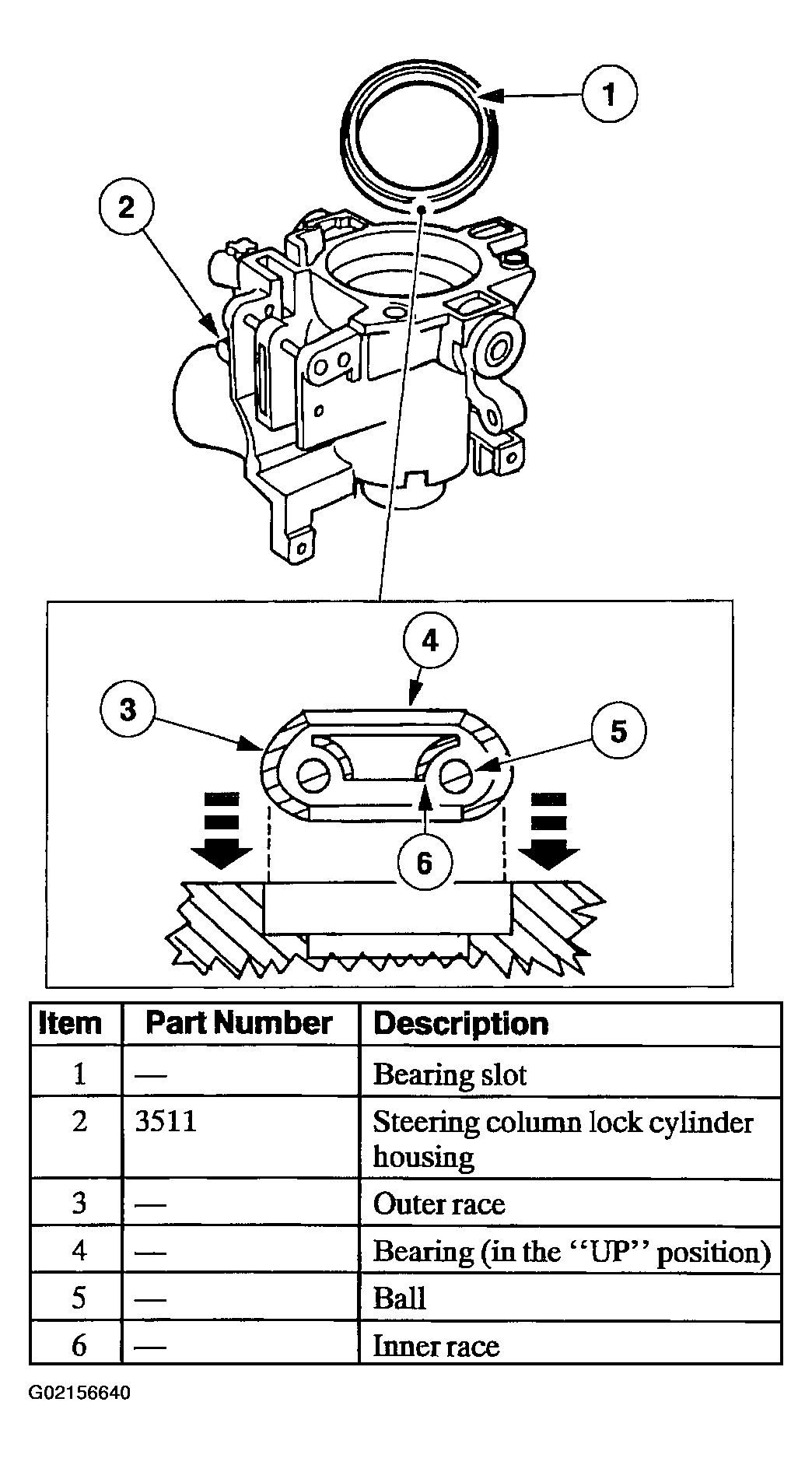 1

2

4

3

5

6

| Item | Part Number | Description |
|---|---|---|
| 1 | — | Bearing slot |
| 2 | 3511 | Steering column lock cylinder housing |
| 3 | — | Outer race |
| 4 | — | Bearing (in the ‘‘UP’’ position) |
| 5 | — | Ball |
| 6 | — | Inner race |

G02156640