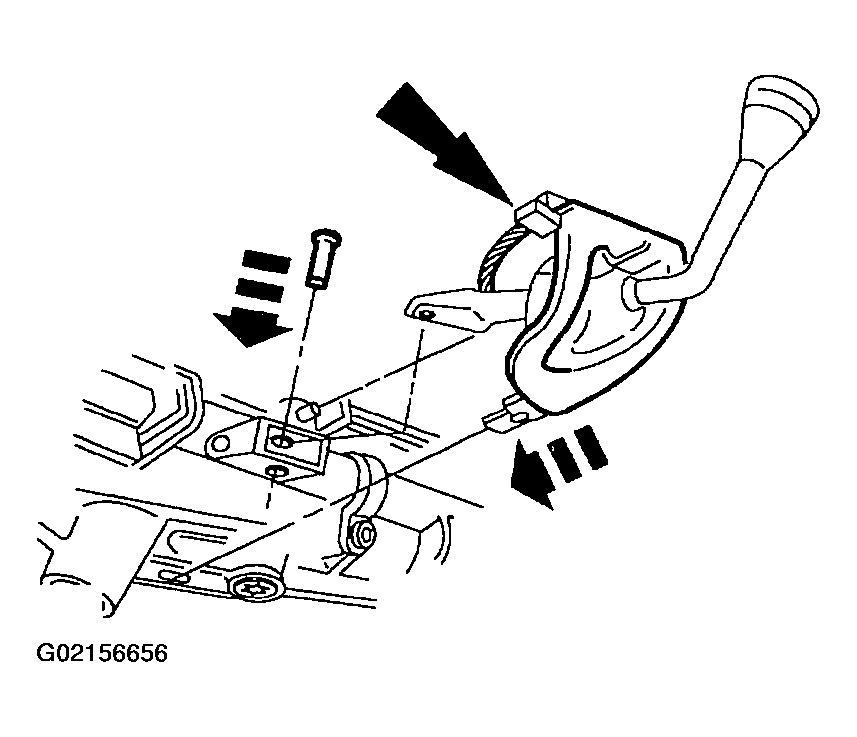 G02156656