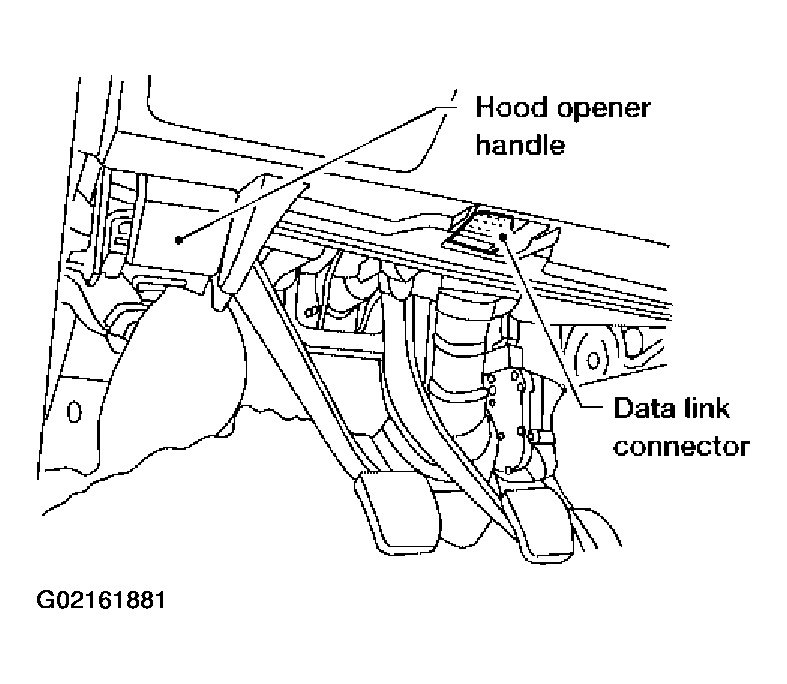 Hood opener handle

Data link connector

G02161881