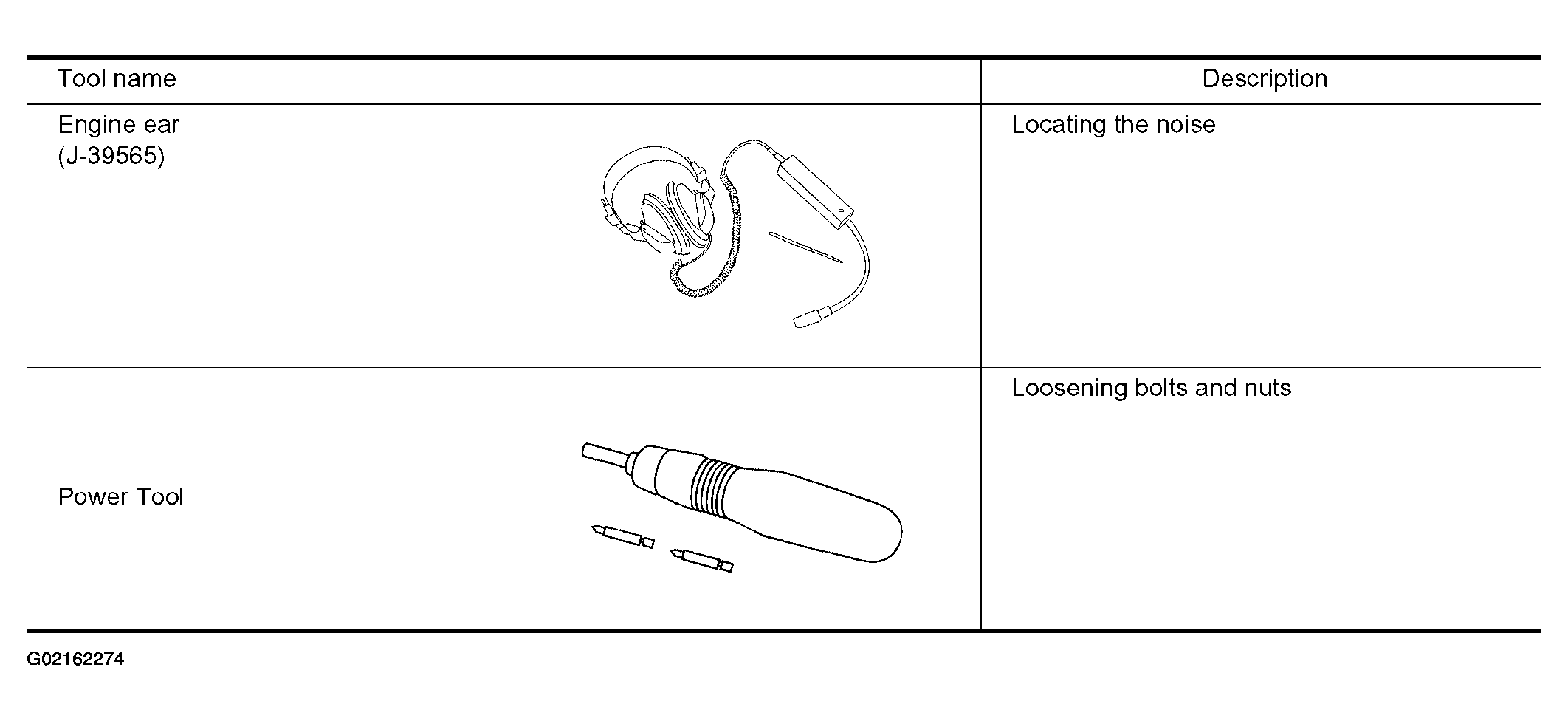 | Tool name | Description |
|---|---|
| Engine ear (J-39565) | Locating the noise |
| Power Tool | Loosening bolts and nuts |

G02162274