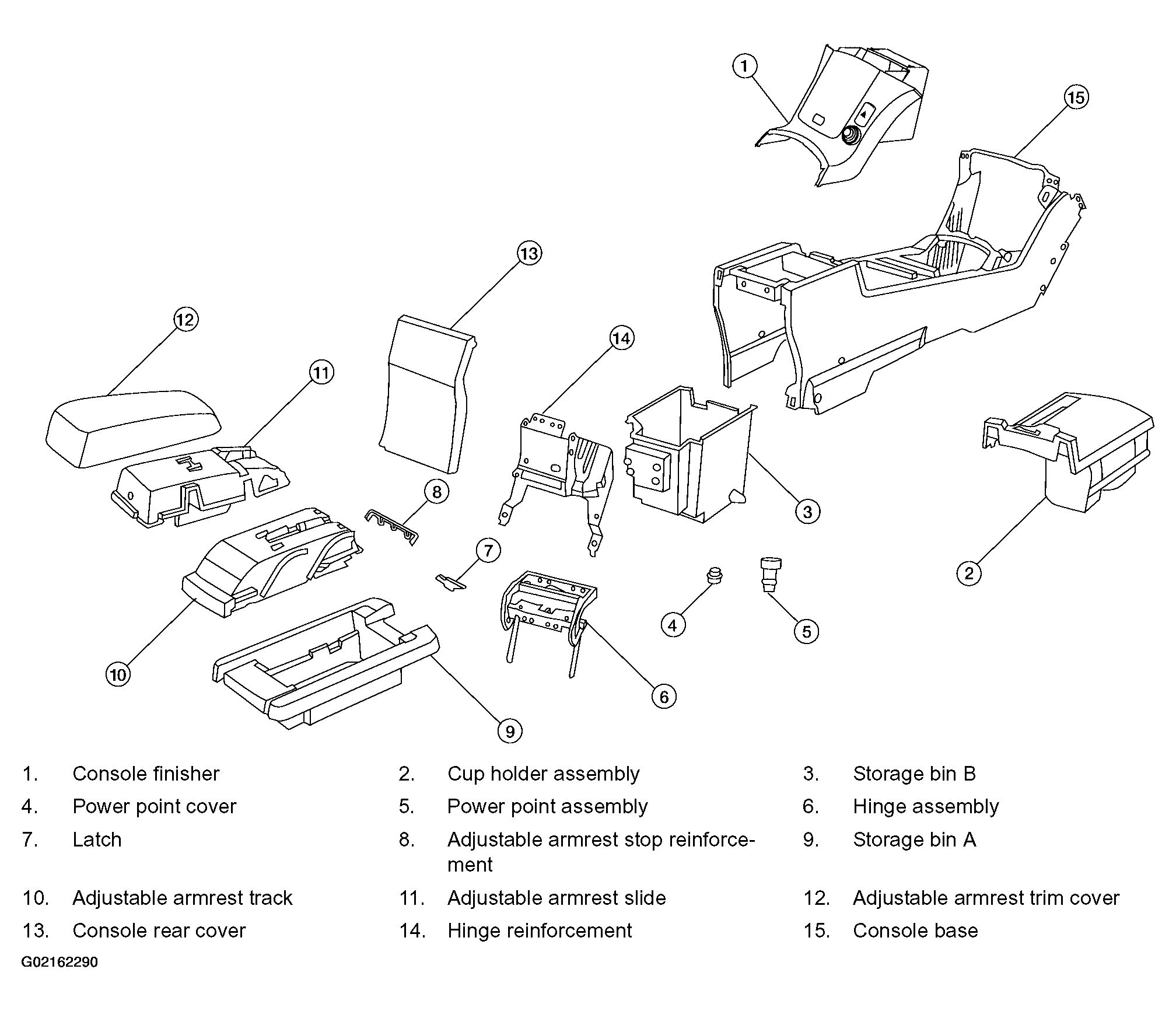 1
15
13
12
14
11
8
3
7
2
4
5
10
6
9

1. Console finisher
2. Cup holder assembly
3. Storage bin B
4. Power point cover
5. Power point assembly
6. Hinge assembly
7. Latch
8. Adjustable armrest stop reinforcement
9. Storage bin A
10. Adjustable armrest track
11. Adjustable armrest slide
12. Adjustable armrest trim cover
13. Console rear cover
14. Hinge reinforcement
15. Console base

G02162290