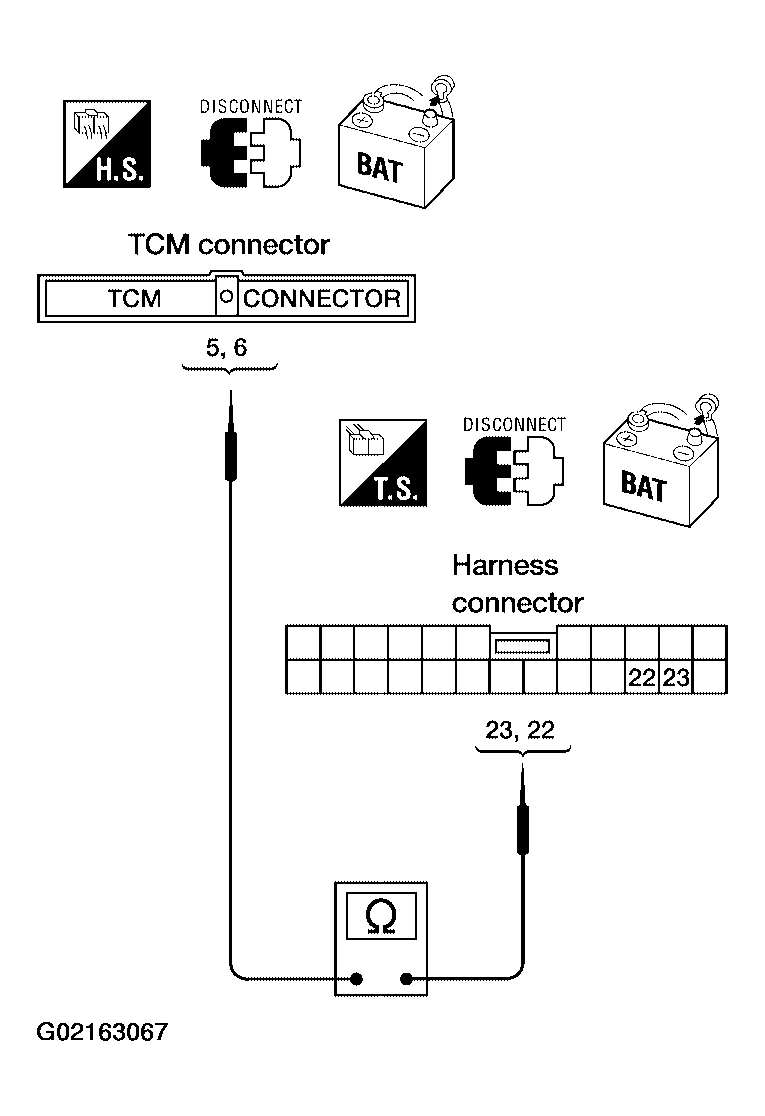 H.S.
DISCONNECT
BAT

TCM connector

TCM CONNECTOR

5, 6

T.S.
DISCONNECT
BAT

Harness connector

22 23

23, 22

Ω

G02163067