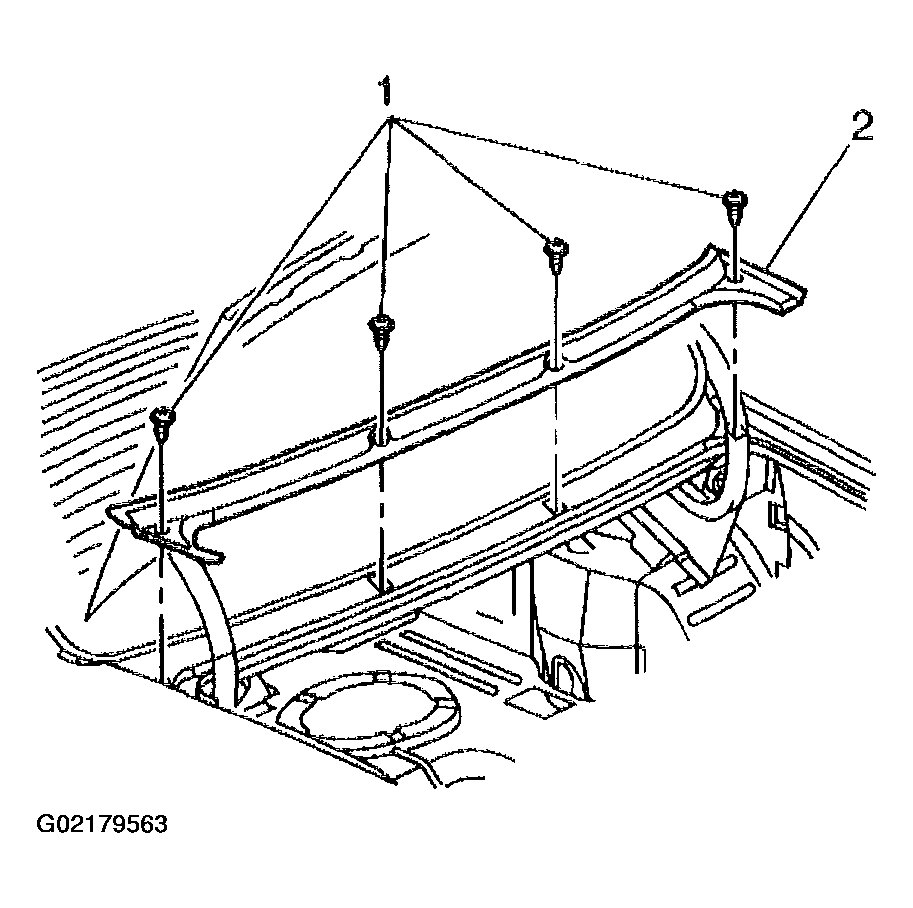 1
2
G02179563