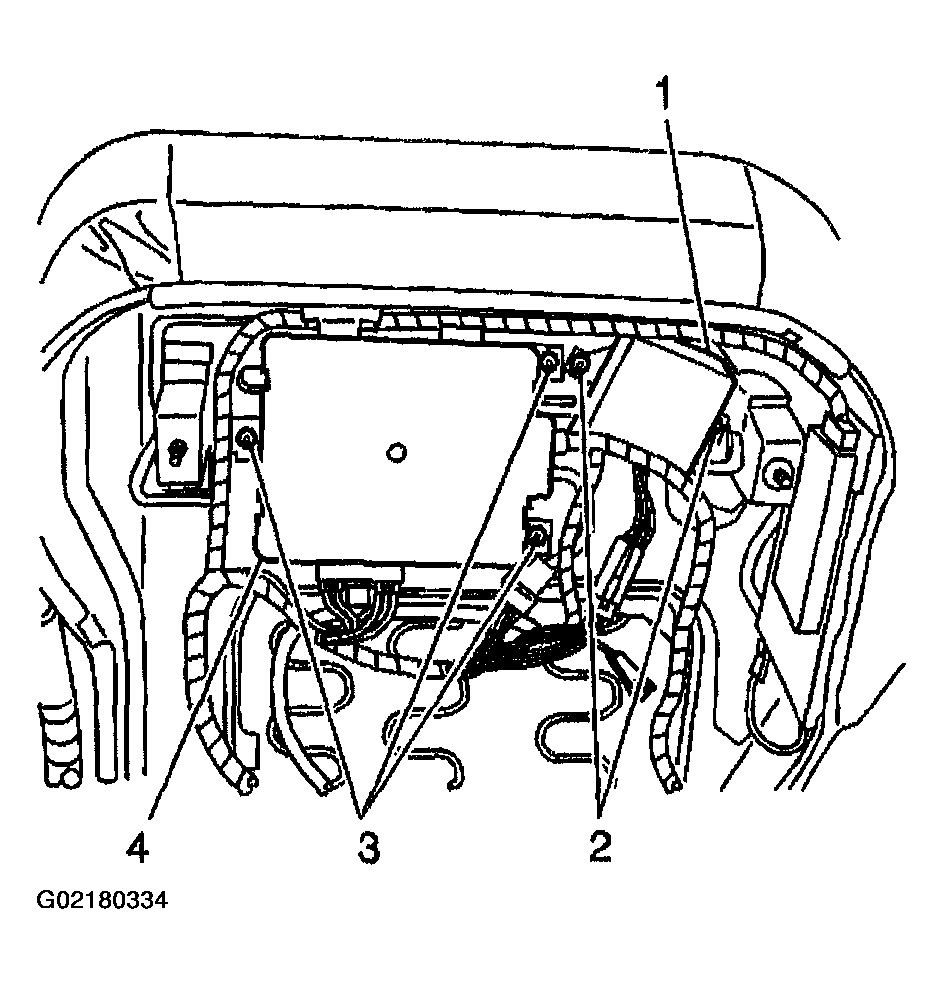 1
4
3
2
G02180334