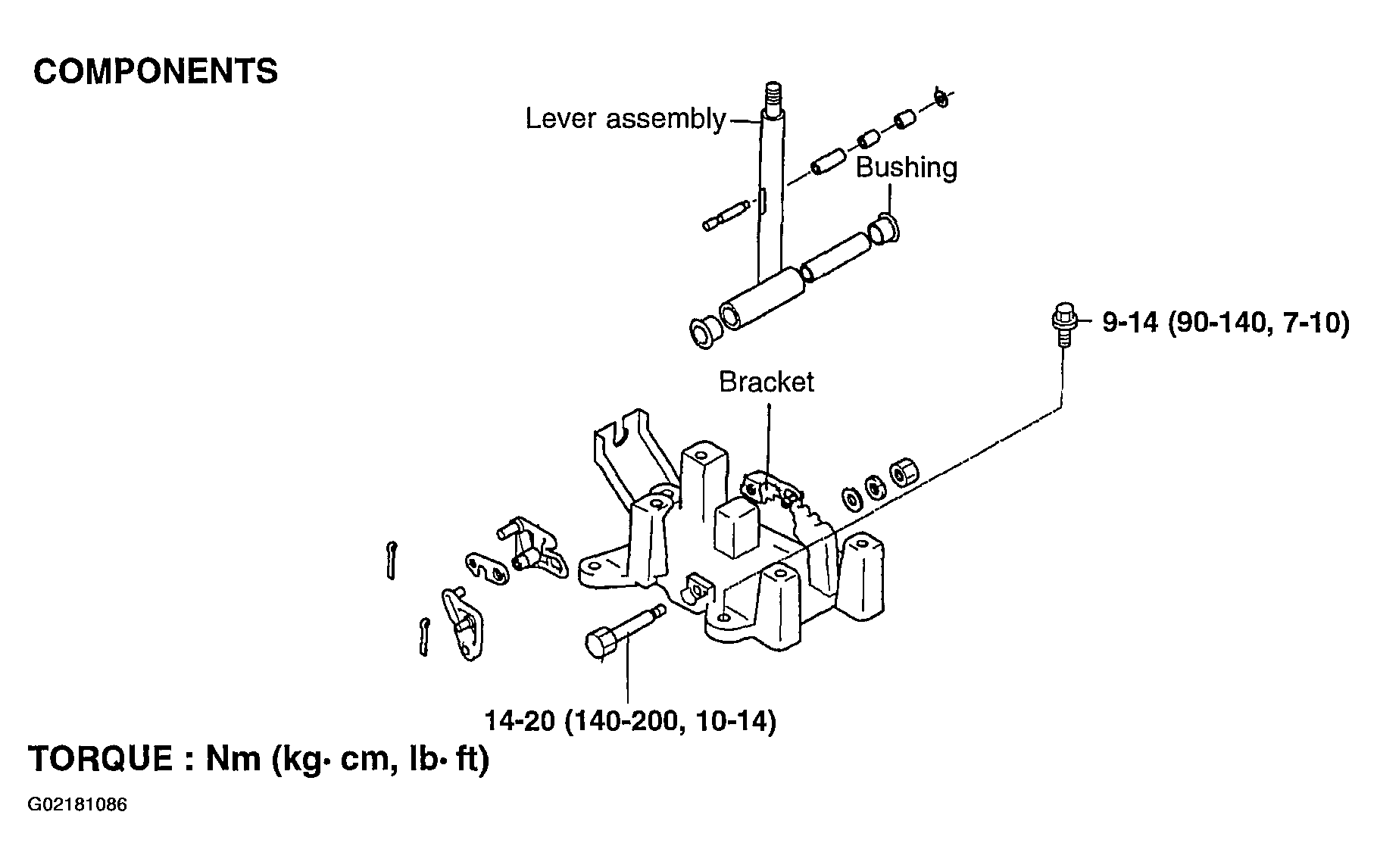 COMPONENTS

Lever assembly

Bushing

9-14 (90-140, 7-10)

Bracket

14-20 (140-200, 10-14)

TORQUE : Nm (kg· cm, lb· ft)

G02181086