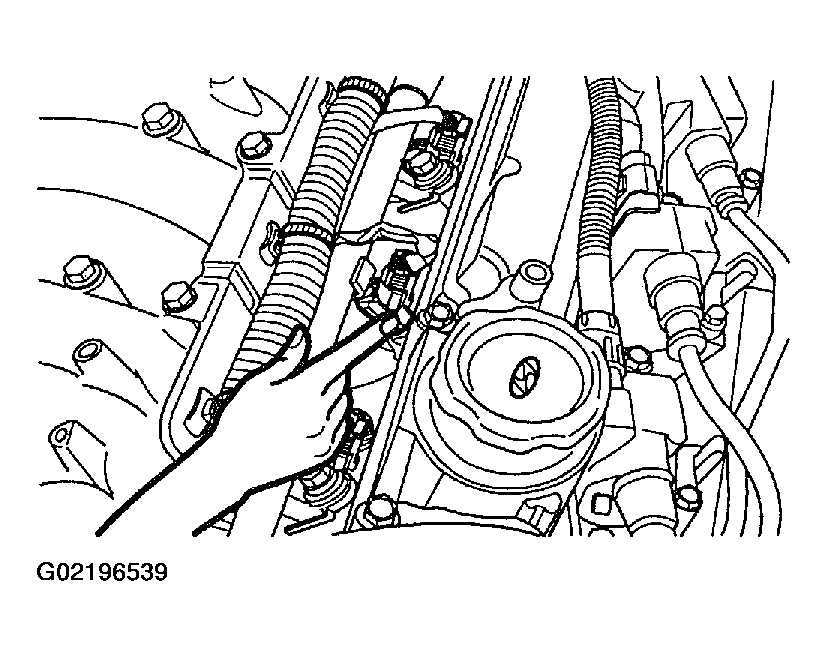 G02196539