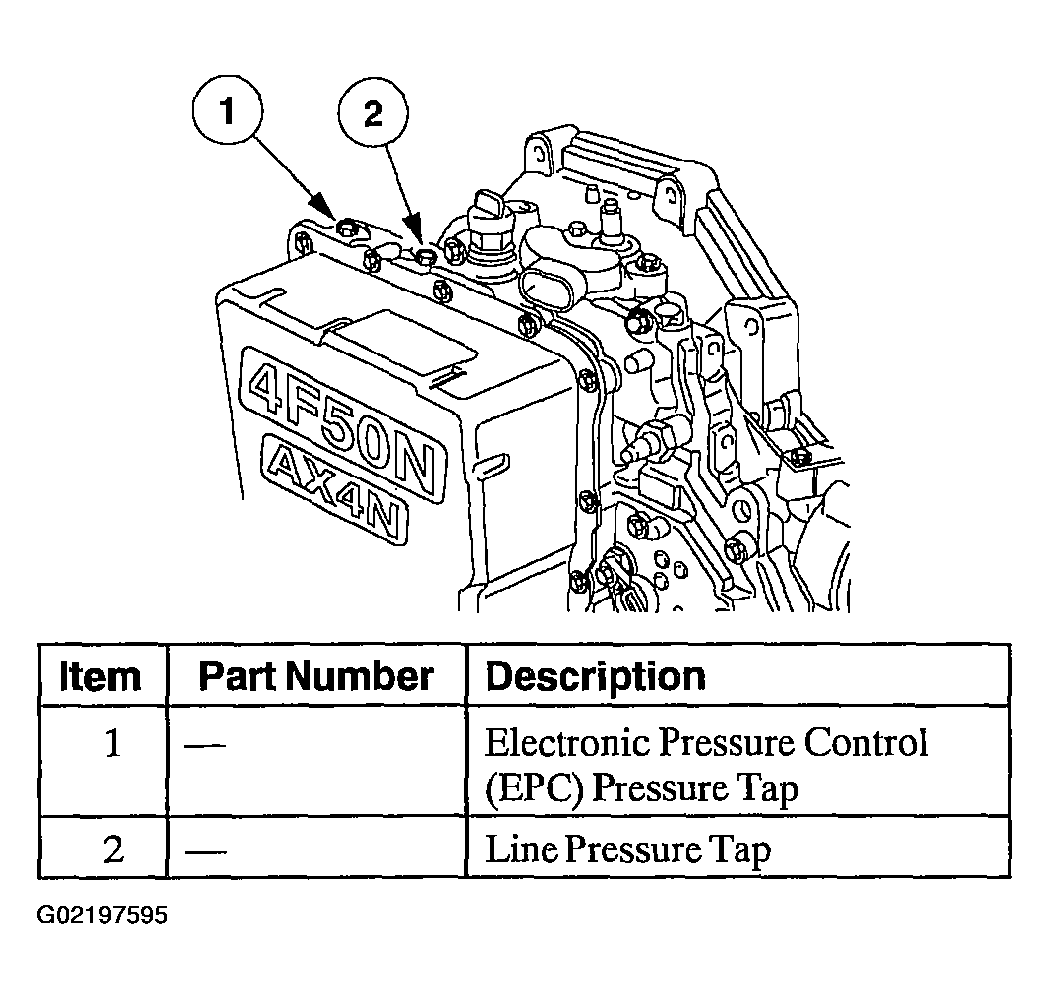 1

2

4F50N

AX4N

| Item | Part Number | Description |
|---|---|---|
| 1 | — | Electronic Pressure Control (EPC) Pressure Tap |
| 2 | — | Line Pressure Tap |

G02197595