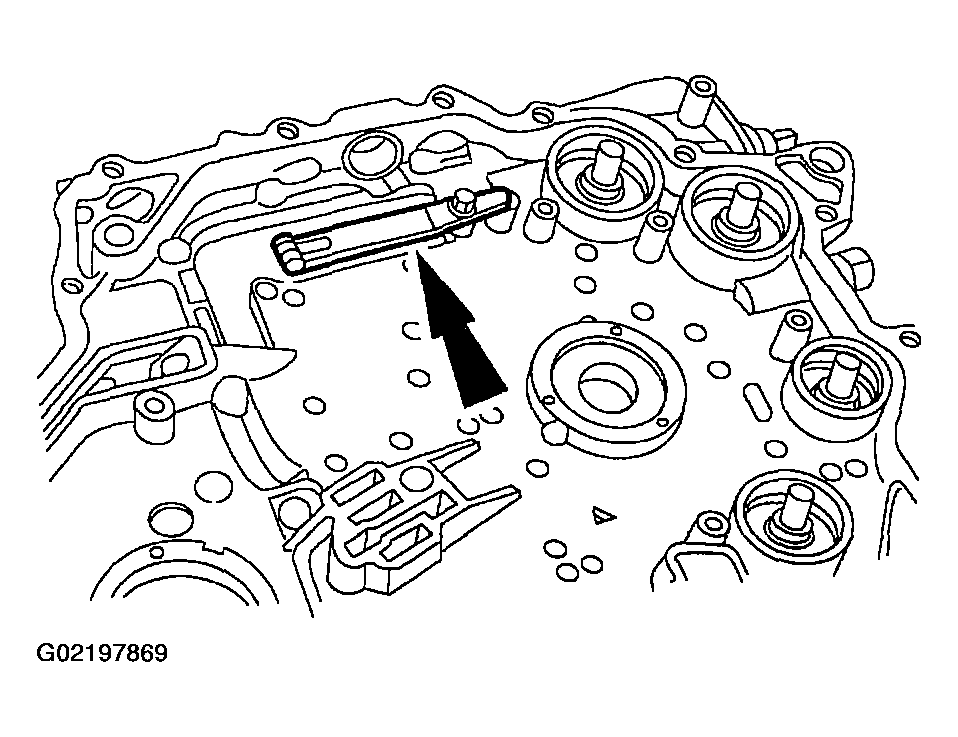 G02197869