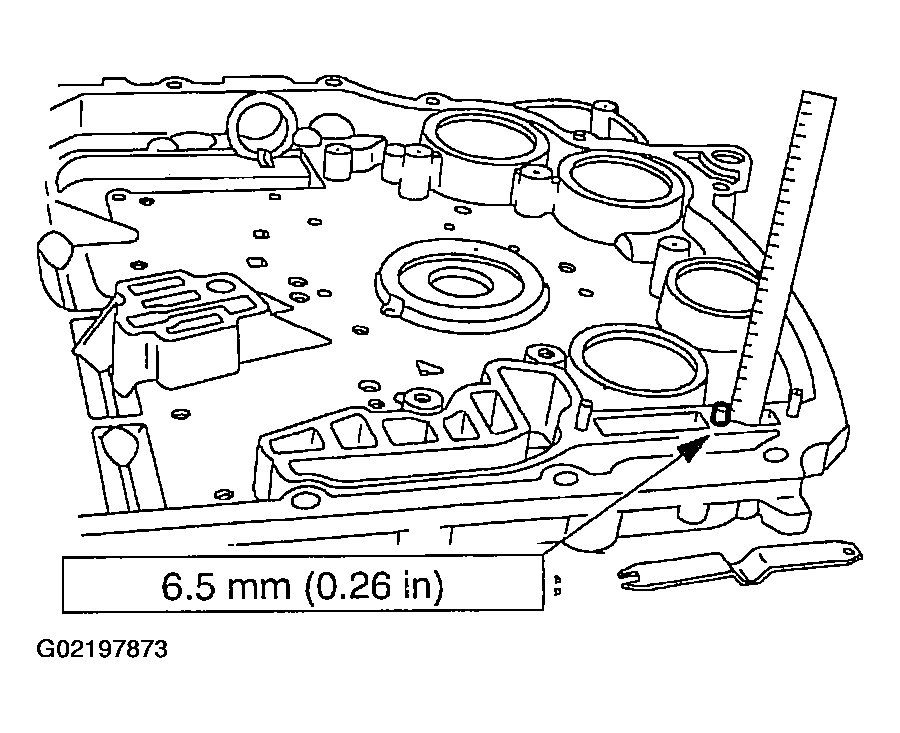 6.5 mm (0.26 in)

G02197873