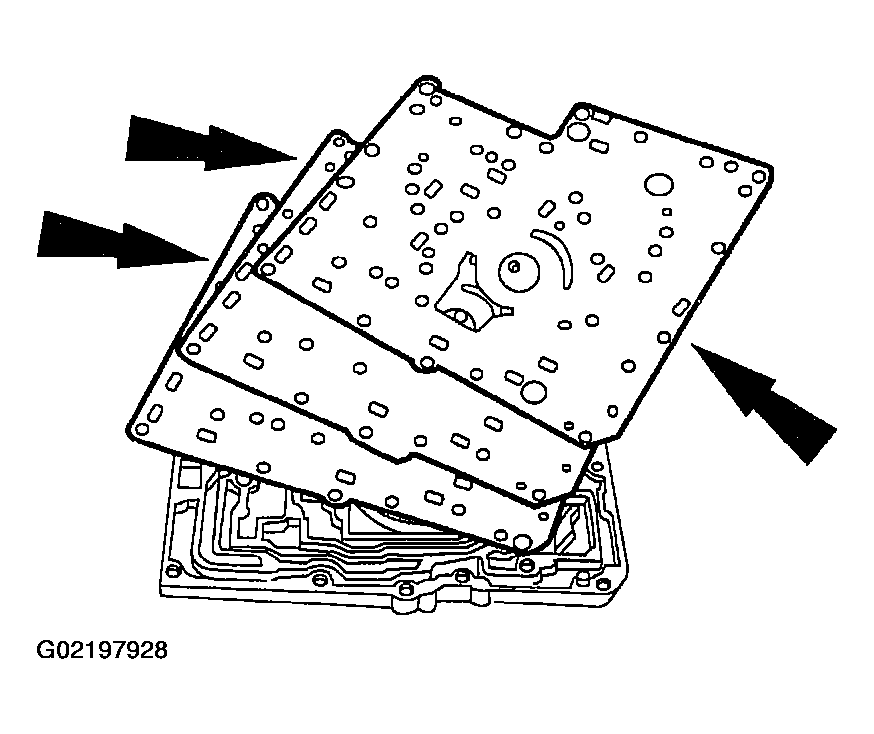 G02197928