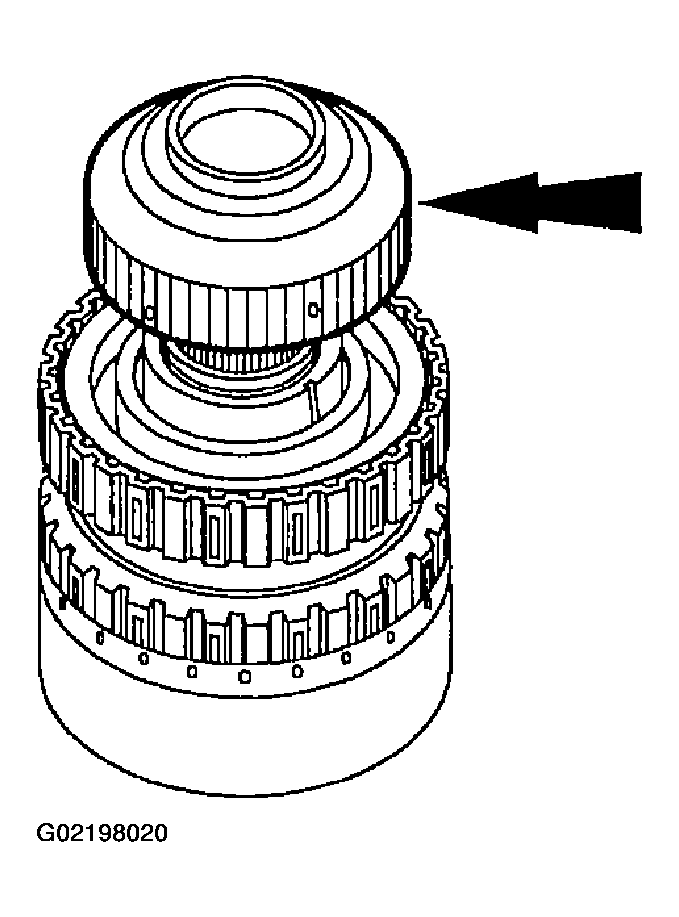 G02198020