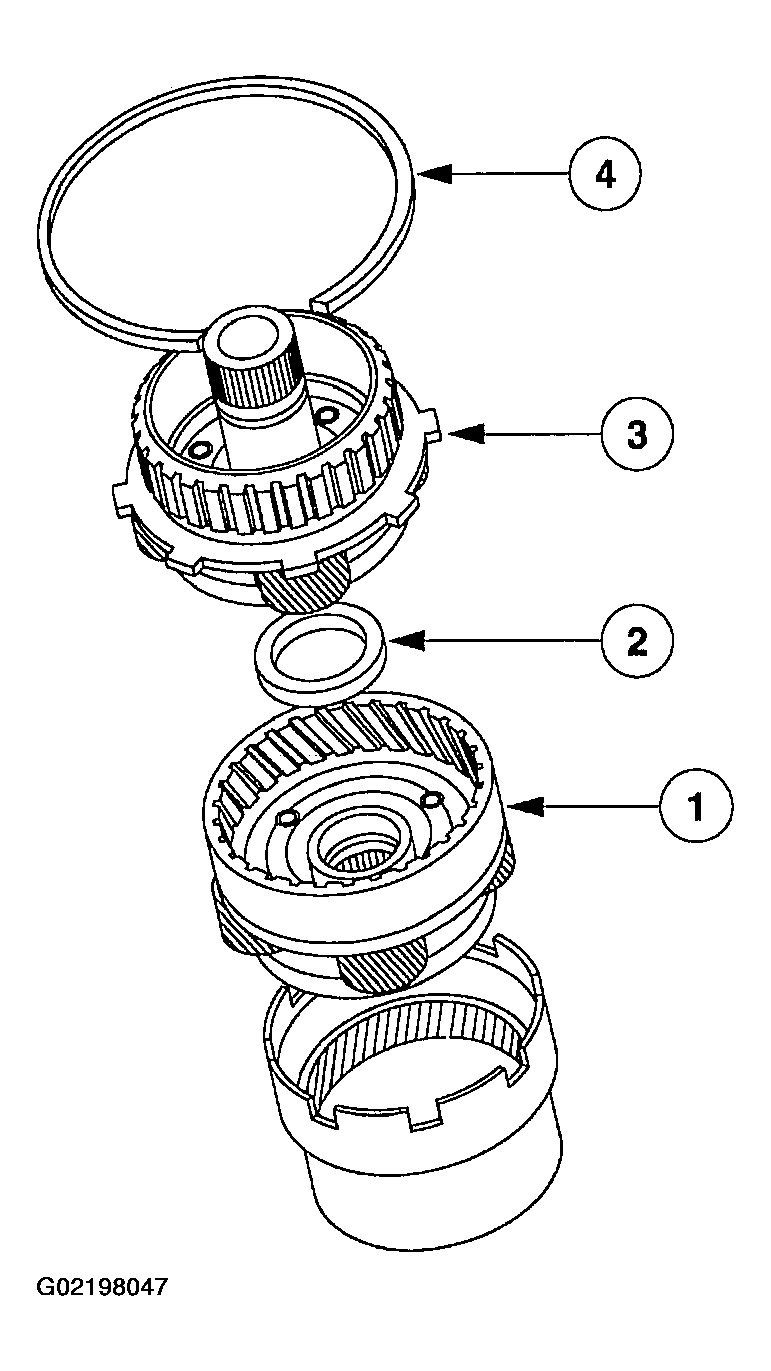 4

3

2

1

G02198047