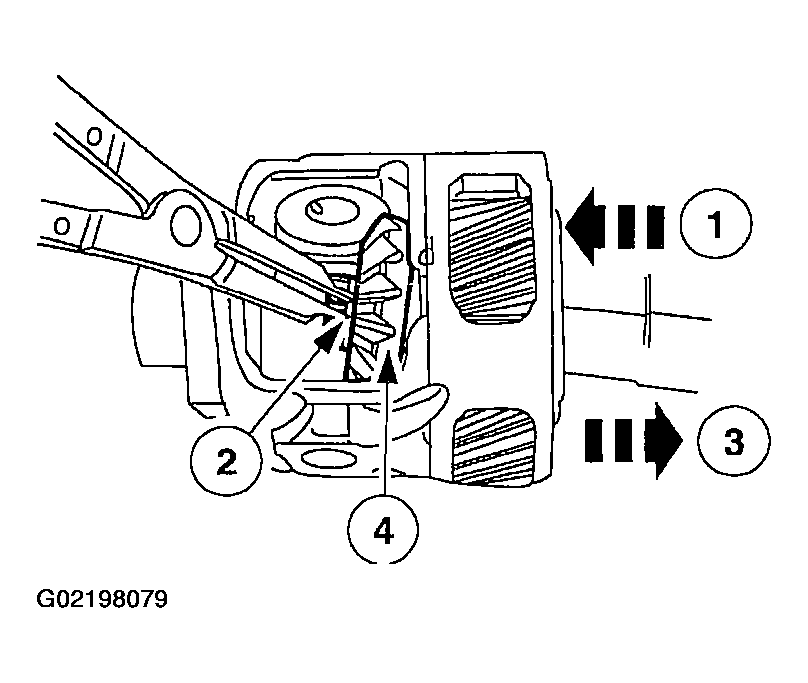 1

2

3

4

G02198079