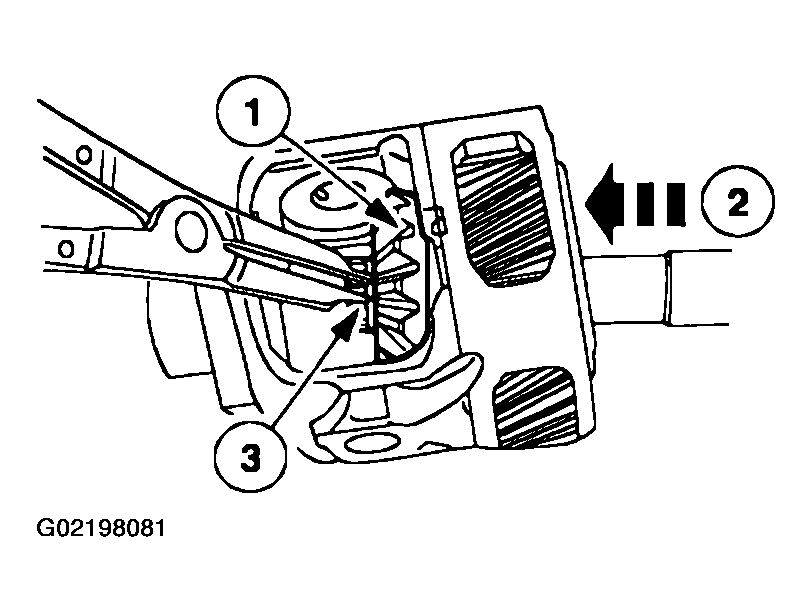 1

2

3

G02198081