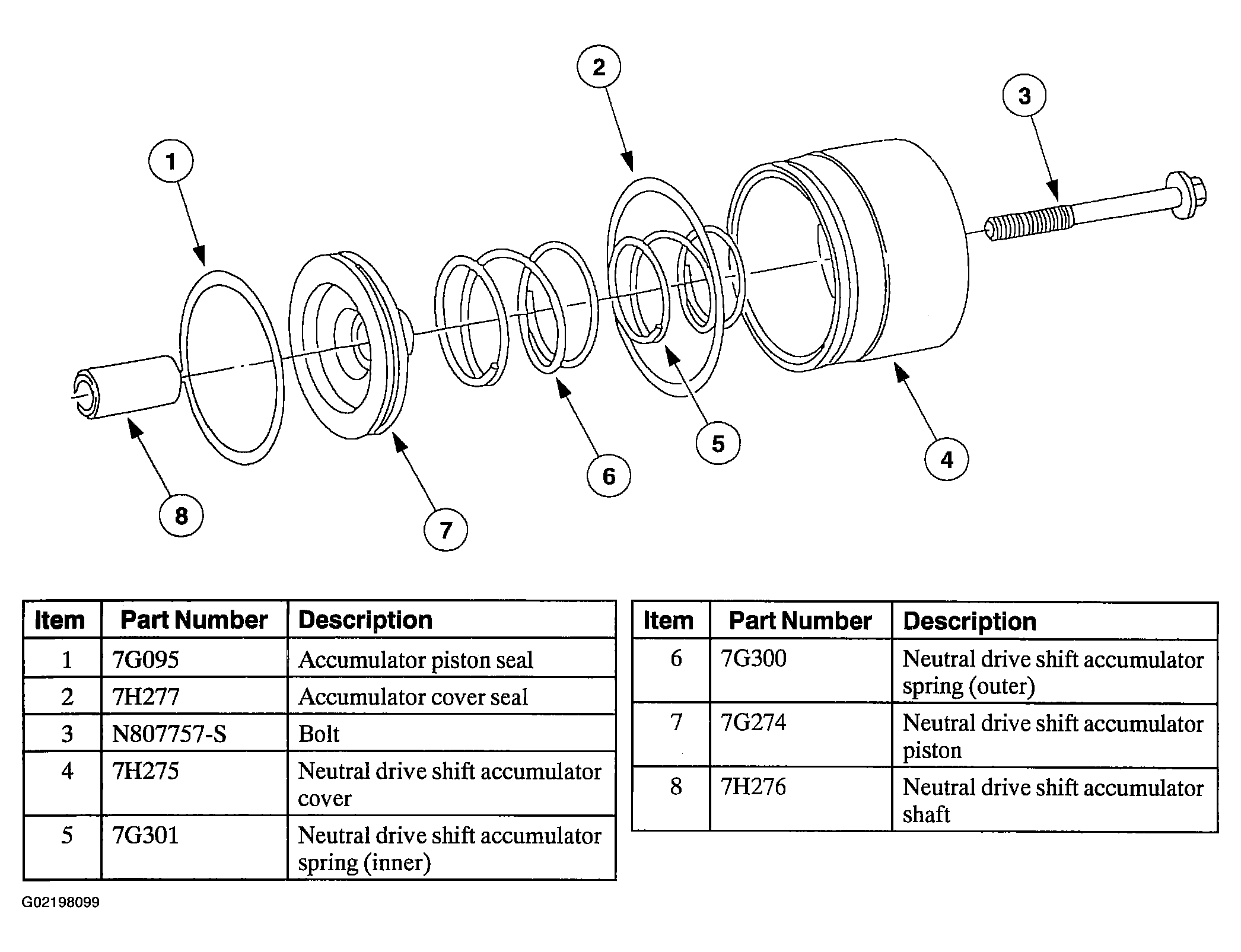 2
3
1
5
4
6
8
7

| Item | Part Number | Description |
|---|---|---|
| 1 | 7G095 | Accumulator piston seal |
| 2 | 7H277 | Accumulator cover seal |
| 3 | N807757-S | Bolt |
| 4 | 7H275 | Neutral drive shift accumulator cover |
| 5 | 7G301 | Neutral drive shift accumulator spring (inner) |

| Item | Part Number | Description |
|---|---|---|
| 6 | 7G300 | Neutral drive shift accumulator spring (outer) |
| 7 | 7G274 | Neutral drive shift accumulator piston |
| 8 | 7H276 | Neutral drive shift accumulator shaft |

G02198099