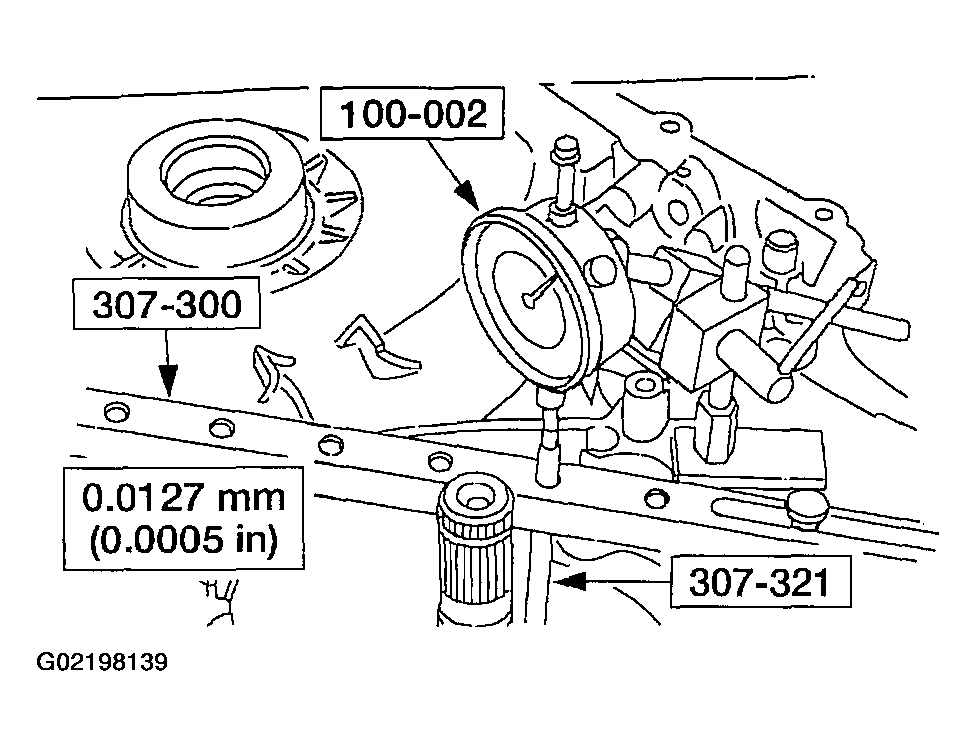 100-002

307-300

0.0127 mm
(0.0005 in)

307-321

G02198139