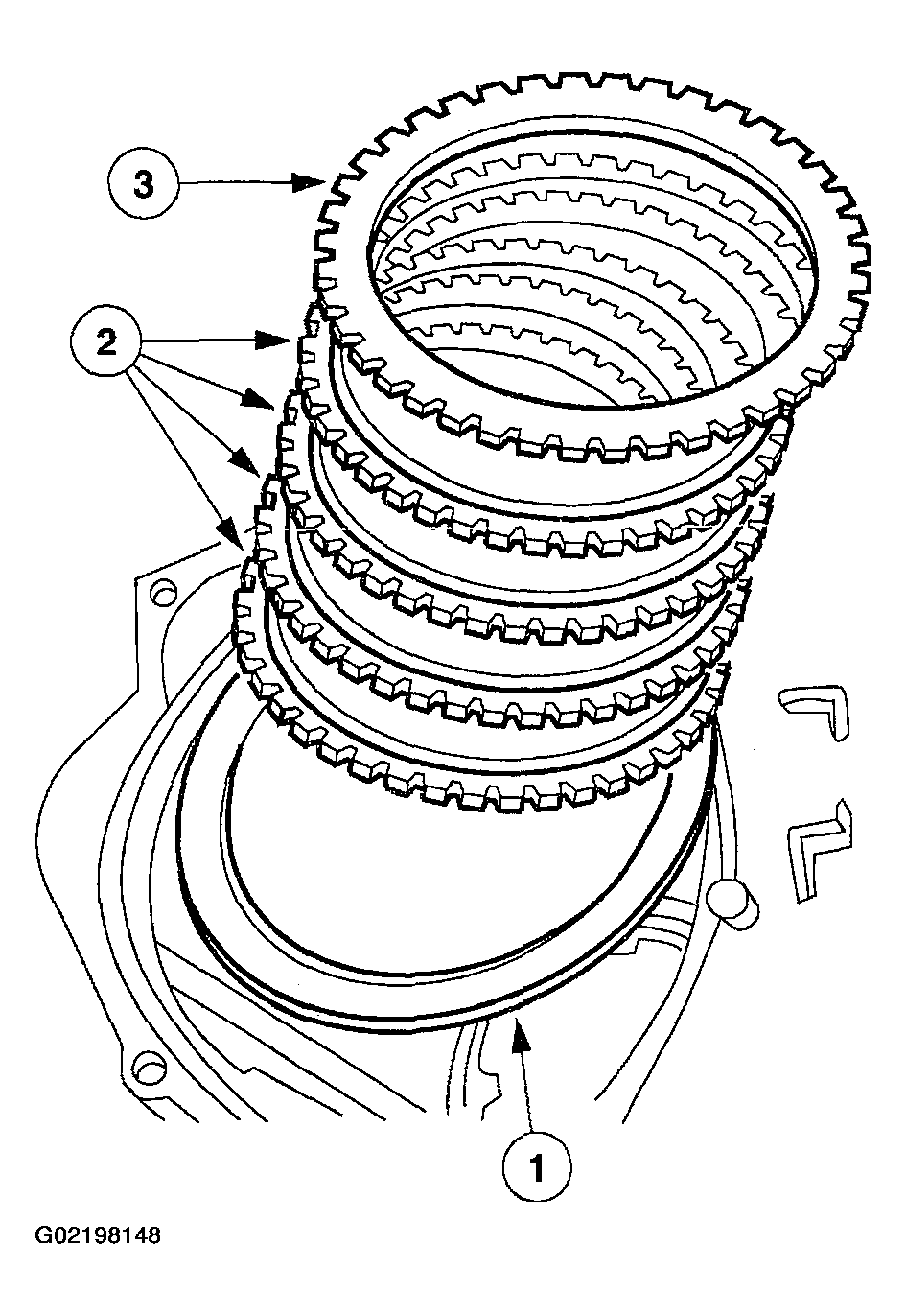 3

2

1

G02198148