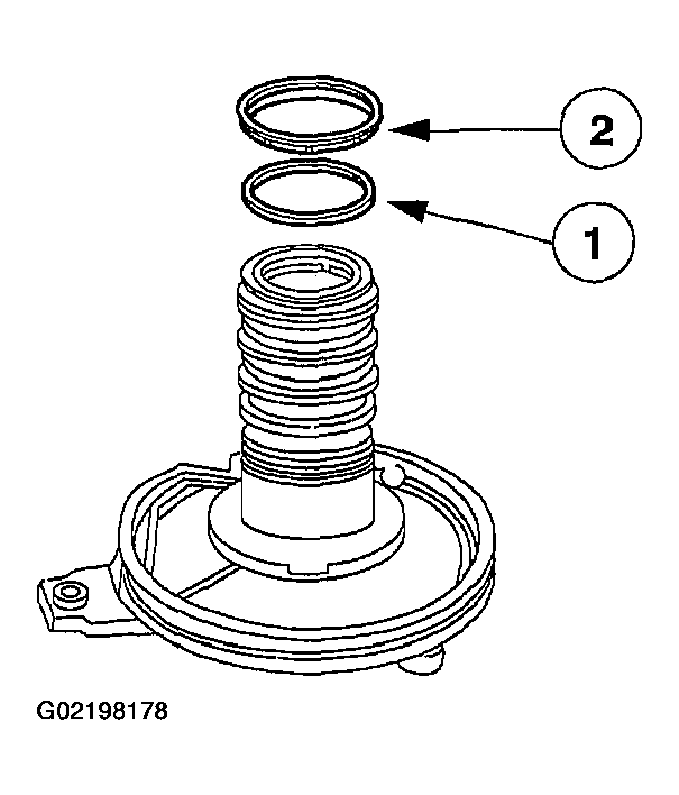 2

1

G02198178