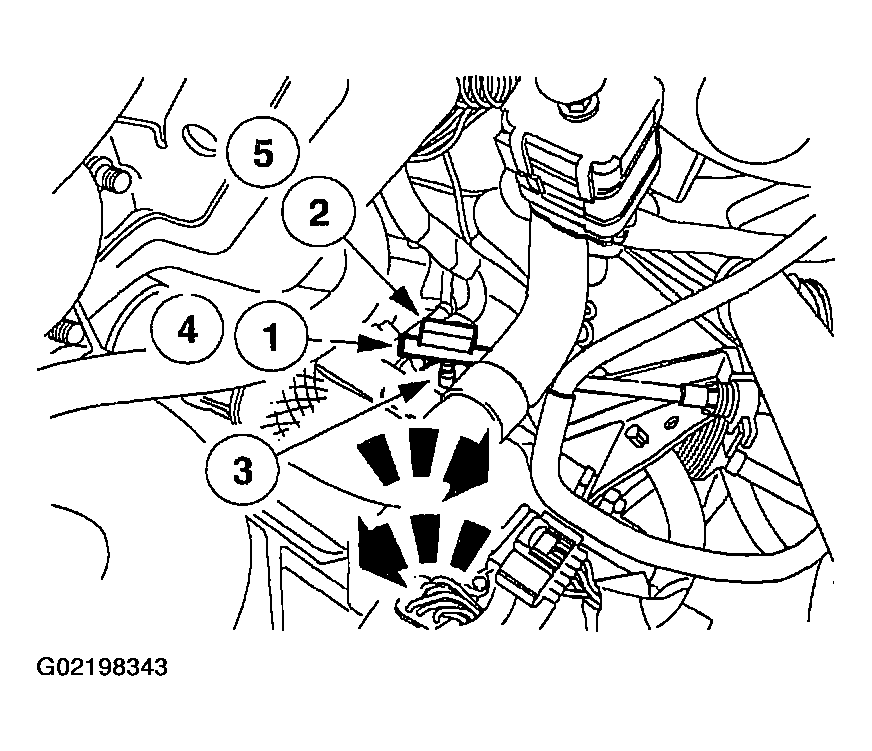 5
2
4
1
3
G02198343