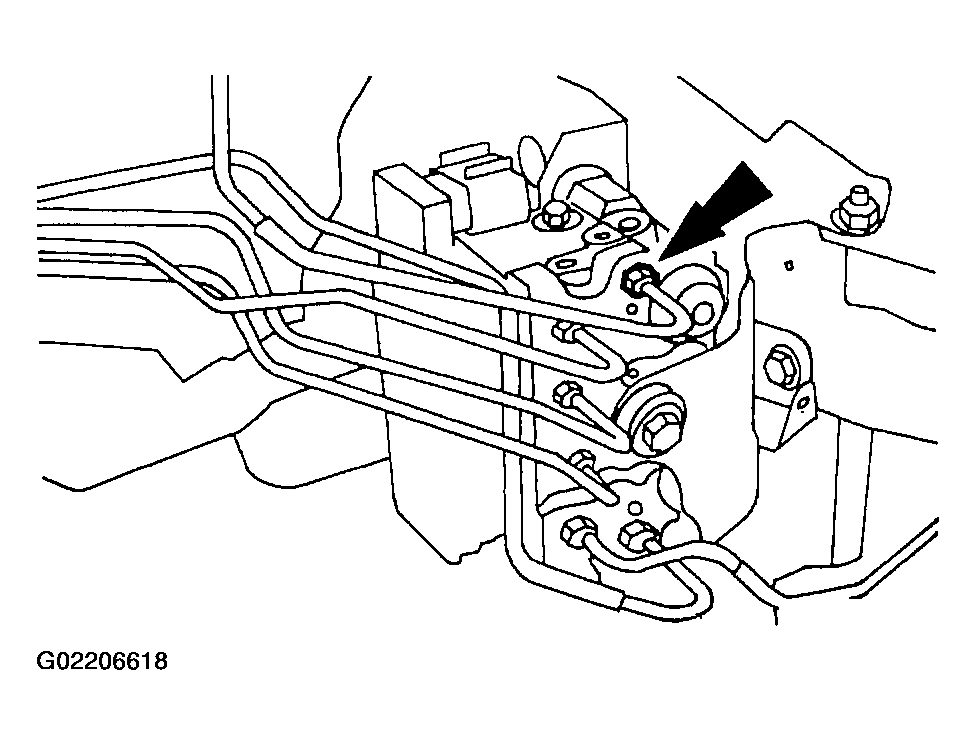 G02206618