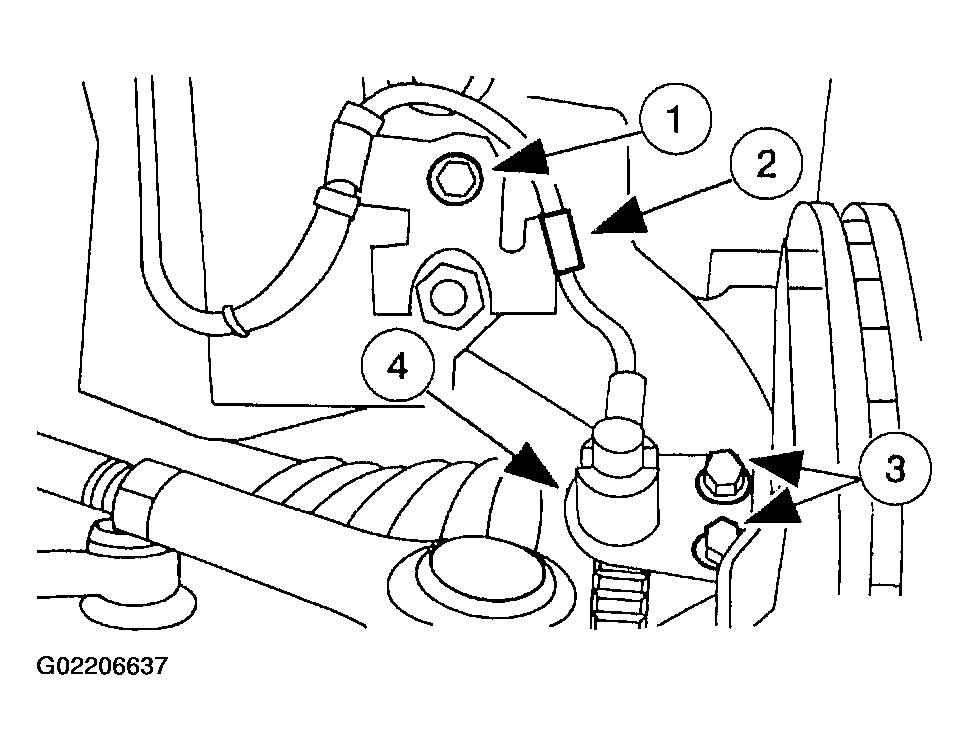 1
2
4
3
G02206637