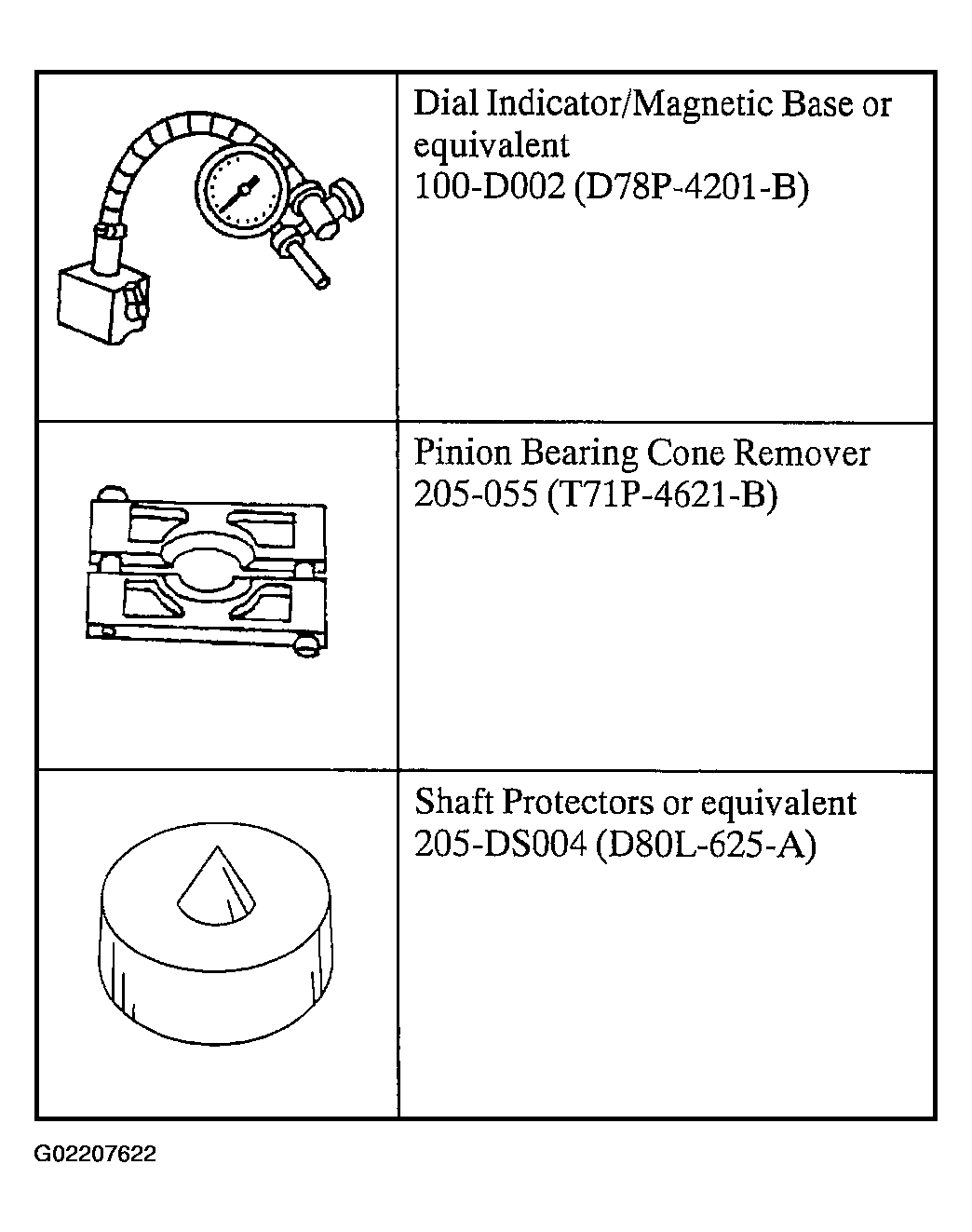 | | |
|---|---|
| | Dial Indicator/Magnetic Base or equivalent 100-D002 (D78P-4201-B) |
| | Pinion Bearing Cone Remover 205-055 (T71P-4621-B) |
| | Shaft Protectors or equivalent 205-DS004 (D80L-625-A) |

G02207622