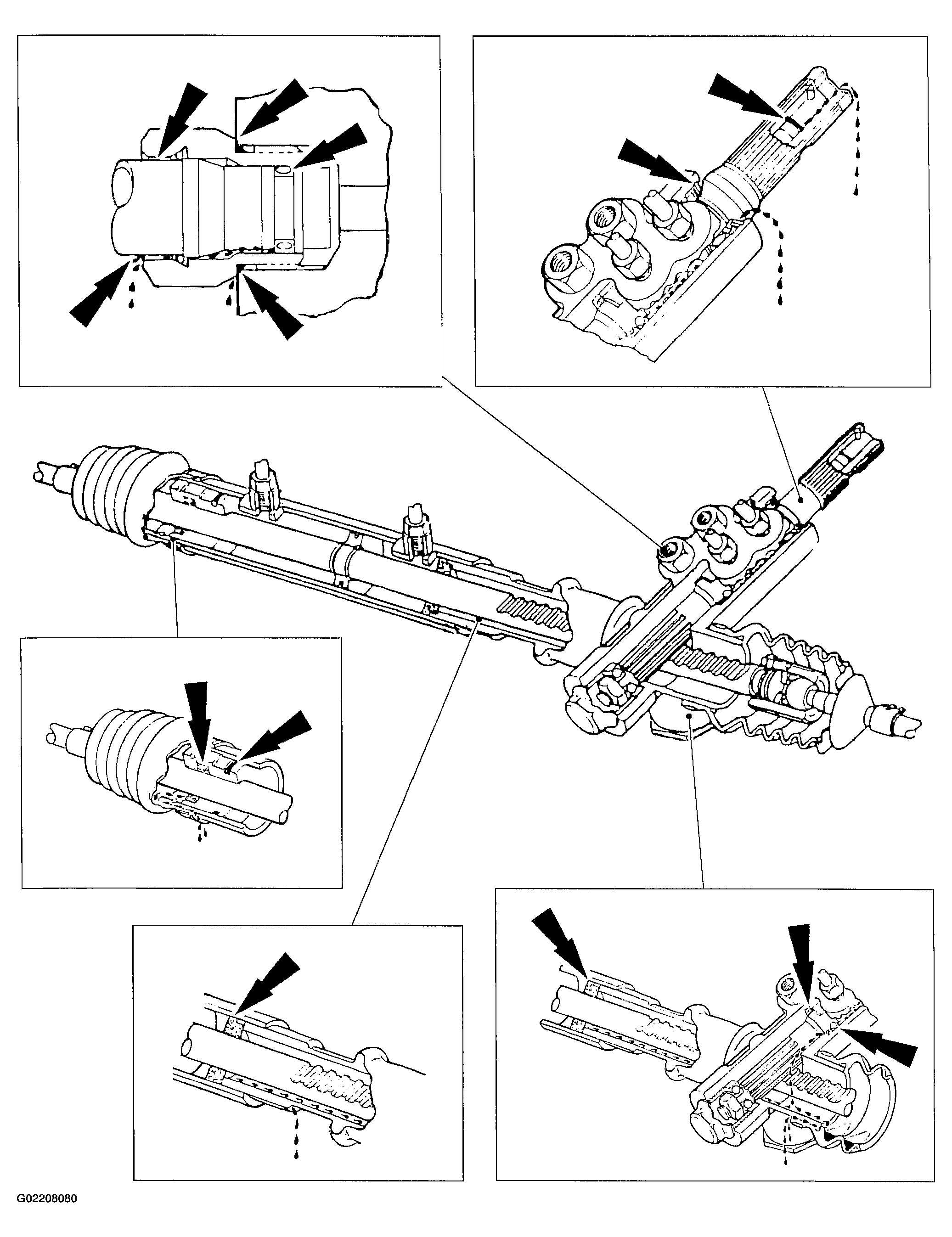 G02208080