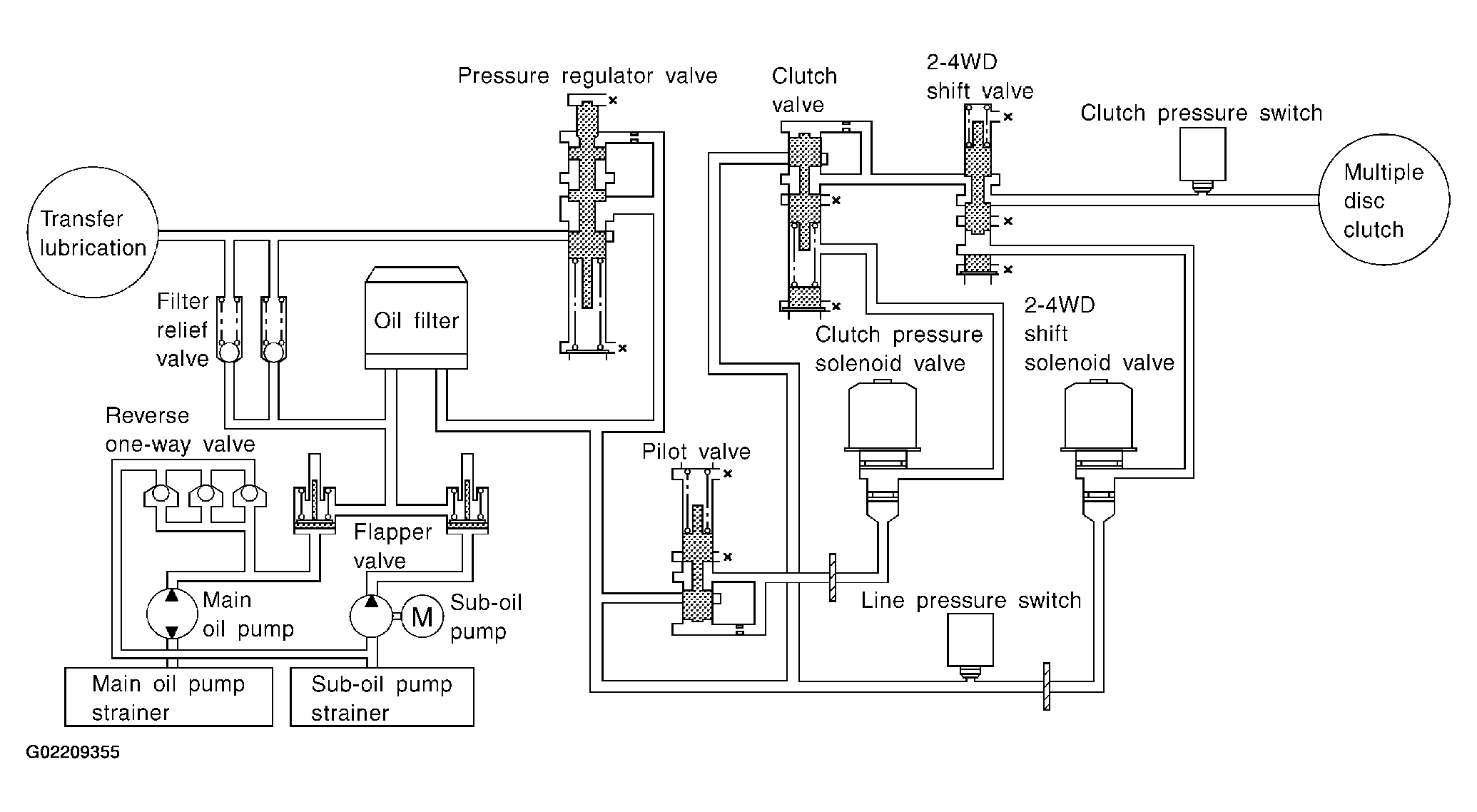 Pressure regulator valve

Clutch valve

2-4WD shift valve

Clutch pressure switch

Multiple disc clutch

Transfer lubrication

Filter relief valve

Oil filter

Clutch pressure solenoid valve

2-4WD shift solenoid valve

Reverse one-way valve

Pilot valve

Flapper valve

Main oil pump

M

Sub-oil pump

Line pressure switch

Main oil pump strainer

Sub-oil pump strainer

G02209355