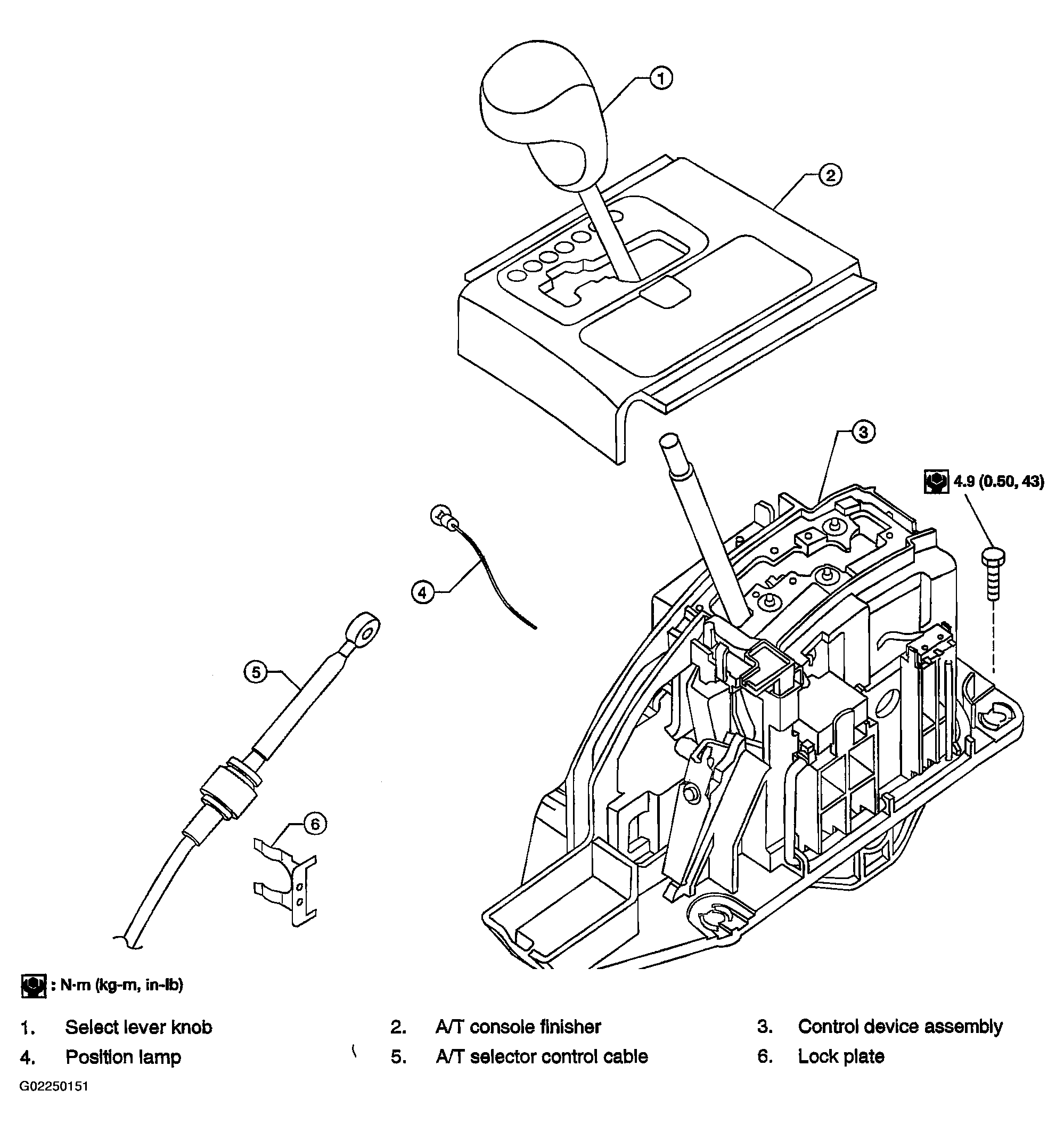 1

2

3

4.9 (0.50, 43)

4

5

6

: N·m (kg-m, in-lb)

1. Select lever knob
2. A/T console finisher
3. Control device assembly
4. Position lamp
5. A/T selector control cable
6. Lock plate

G02250151