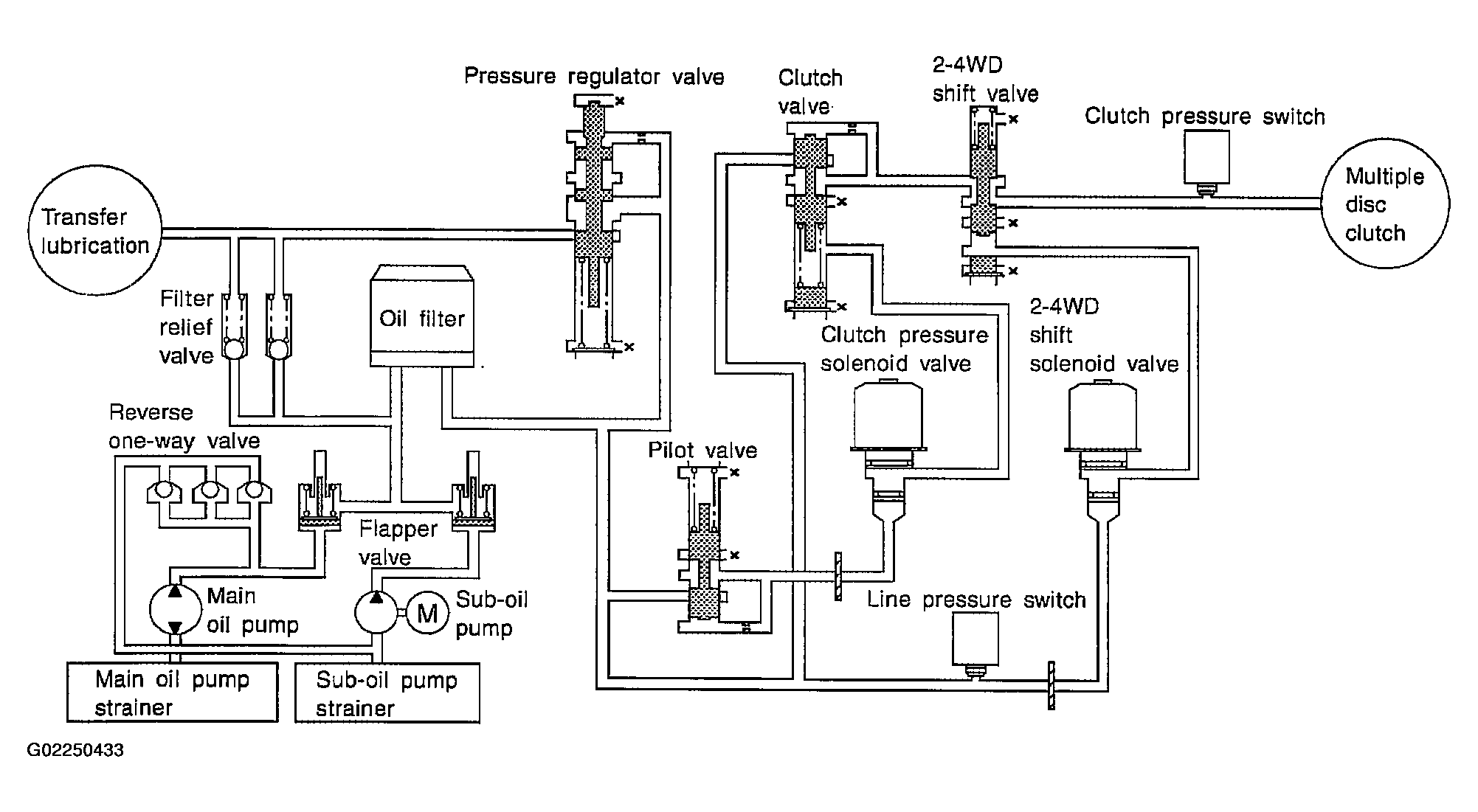 Pressure regulator valve

Clutch valve

2-4WD shift valve

Clutch pressure switch

Multiple disc clutch

Transfer lubrication

Filter relief valve

Oil filter

Clutch pressure solenoid valve

2-4WD shift solenoid valve

Reverse one-way valve

Pilot valve

Flapper valve

Main oil pump

M

Sub-oil pump

Line pressure switch

Main oil pump strainer

Sub-oil pump strainer

G02250433