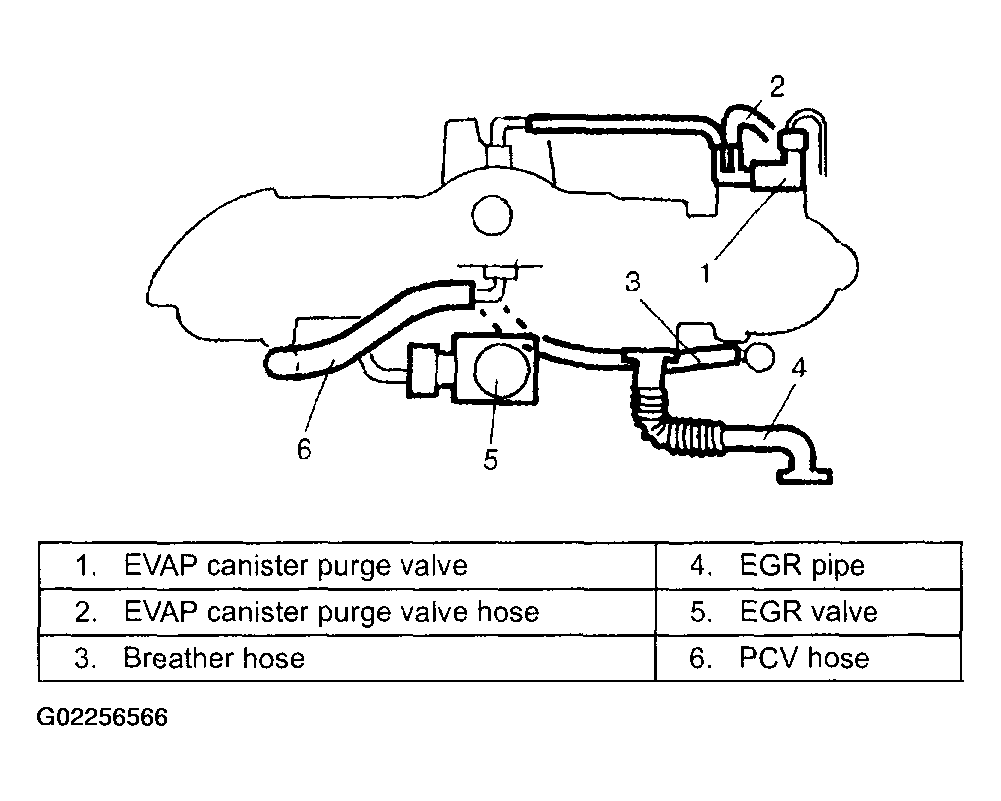 2
1
3
4
6
5

| 1. EVAP canister purge valve | 4. EGR pipe |
|---|---|
| 2. EVAP canister purge valve hose | 5. EGR valve |
| 3. Breather hose | 6. PCV hose |

G02256566