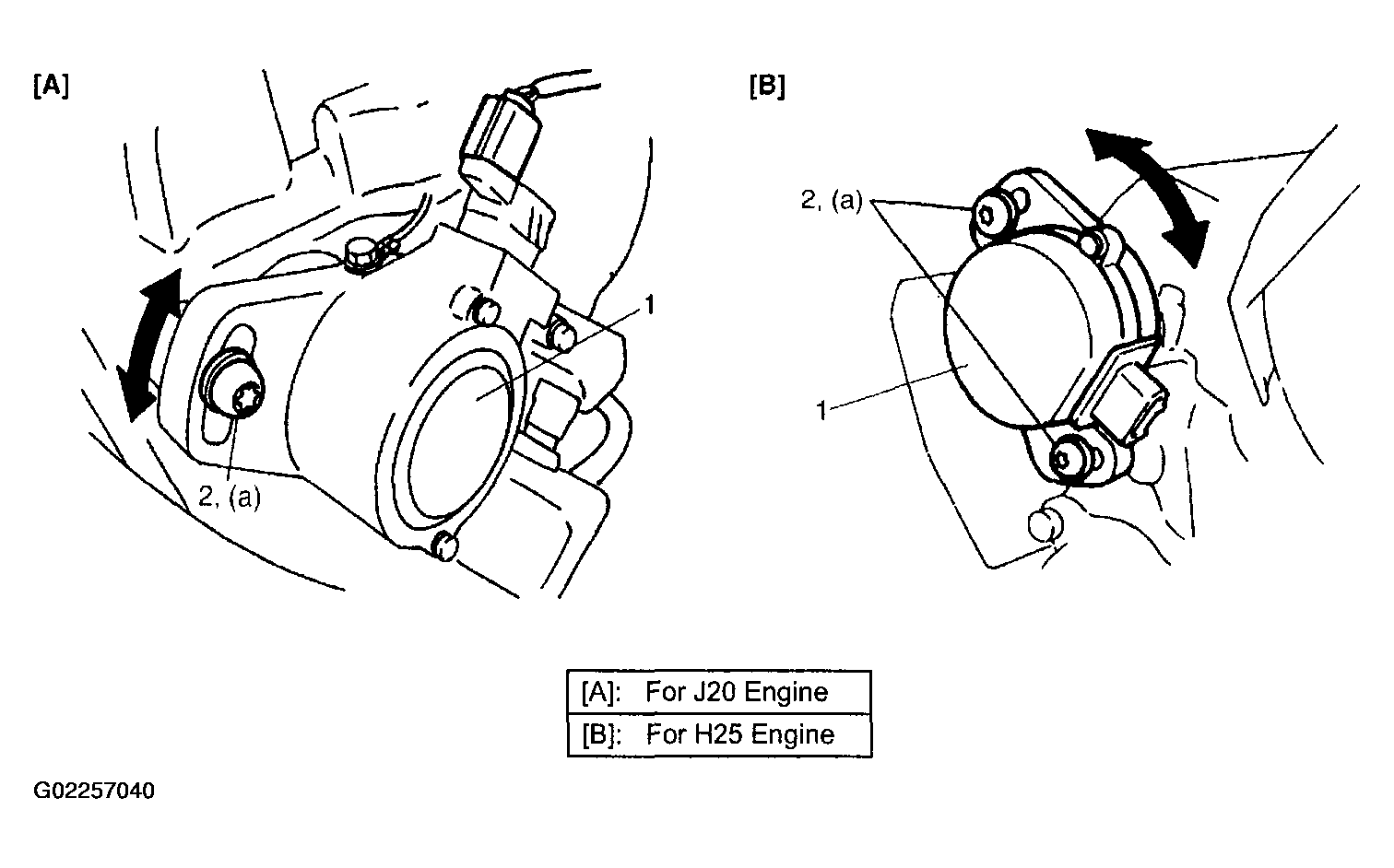 [A]

1

2, (a)

[B]

2, (a)

1

| [A]: | For J20 Engine |
|---|---|
| [B]: | For H25 Engine |

G02257040