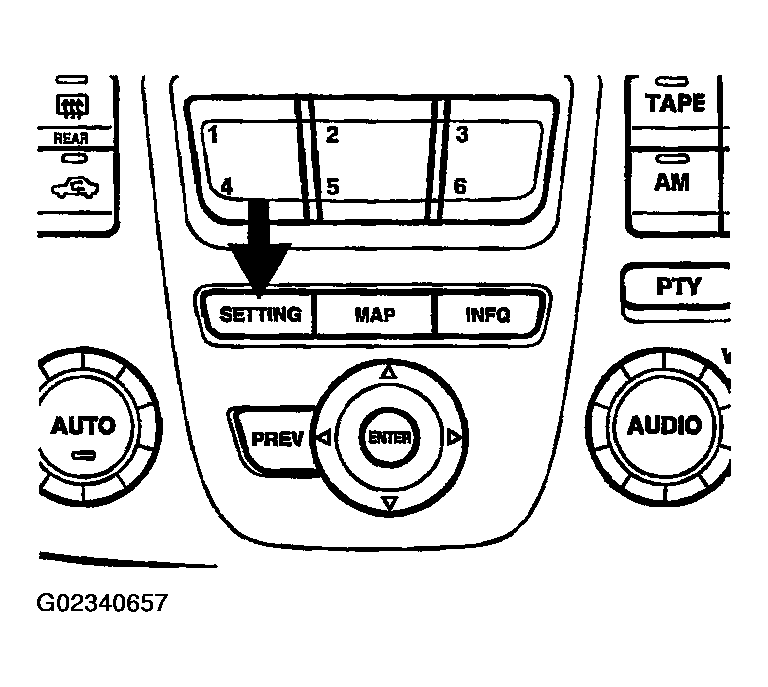 REAR

TAPE

AM

1
2
3
4
5
6

PTY

SETTING
MAP
INFO

AUTO

PREV
ENTER

AUDIO

G02340657