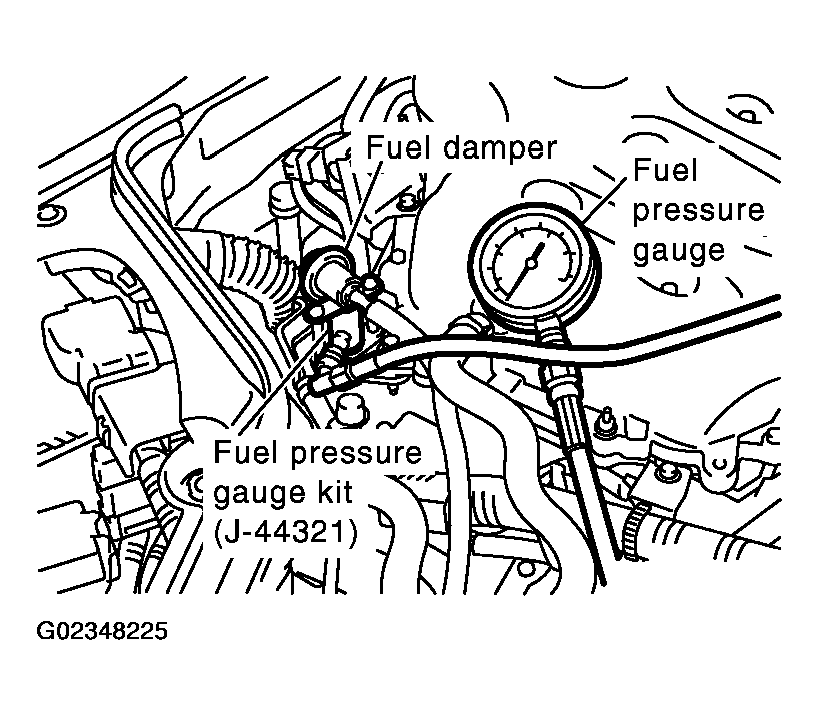 Fuel damper

Fuel pressure gauge

Fuel pressure gauge kit (J-44321)

G02348225