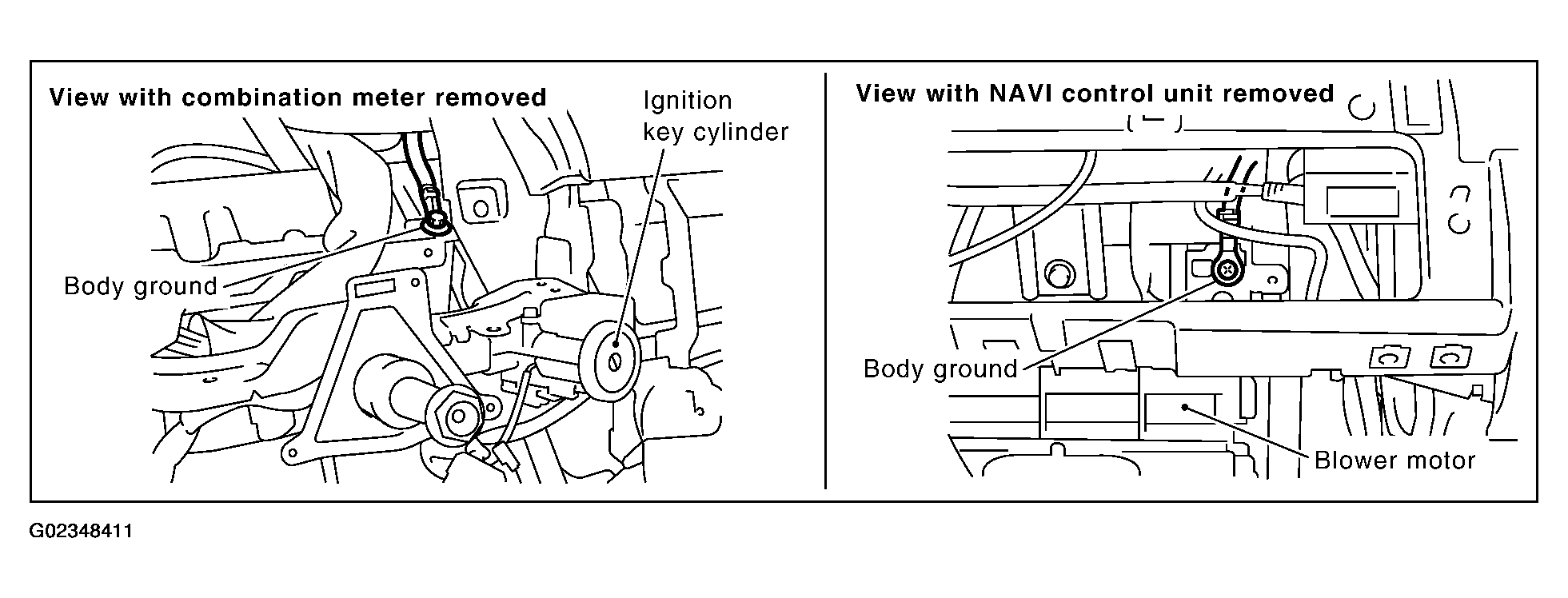 View with combination meter removed

Ignition key cylinder

Body ground

View with NAVI control unit removed

Body ground

Blower motor

G02348411