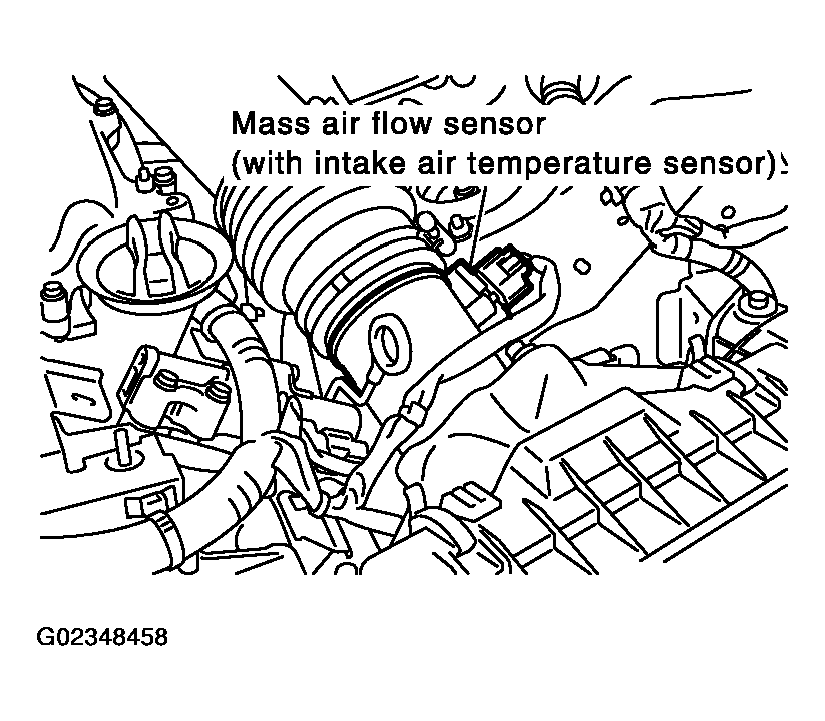 Mass air flow sensor
(with intake air temperature sensor)

G02348458