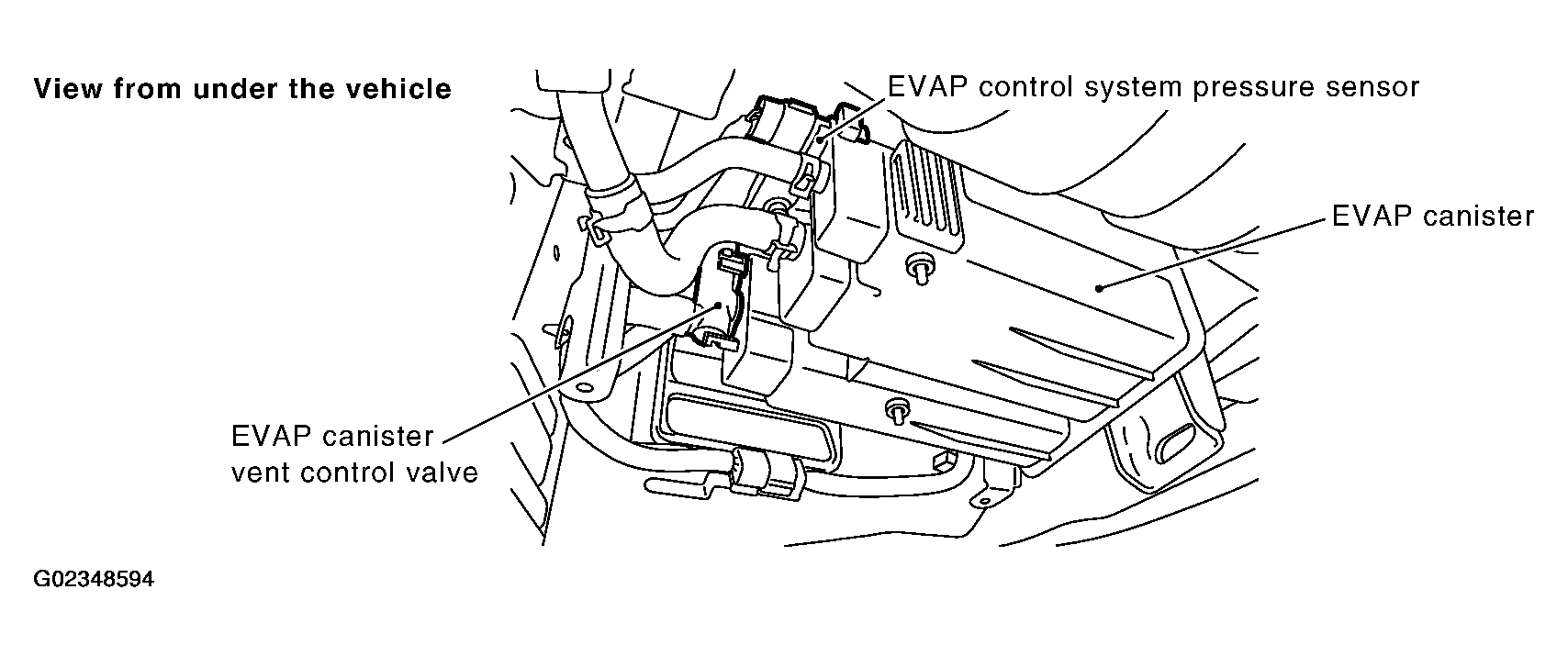 View from under the vehicle

EVAP control system pressure sensor

EVAP canister

EVAP canister
vent control valve

G02348594