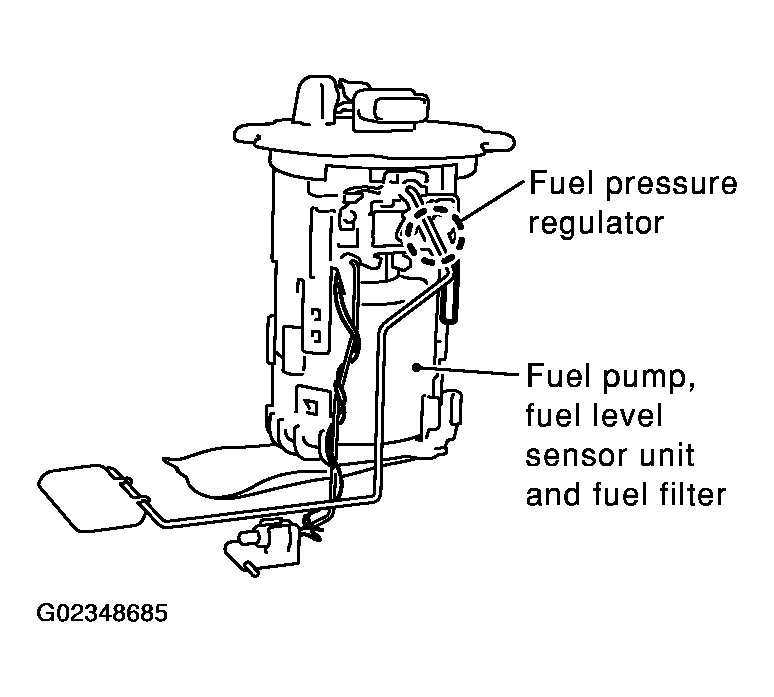 Fuel pressure regulator

Fuel pump, fuel level sensor unit and fuel filter

G02348685