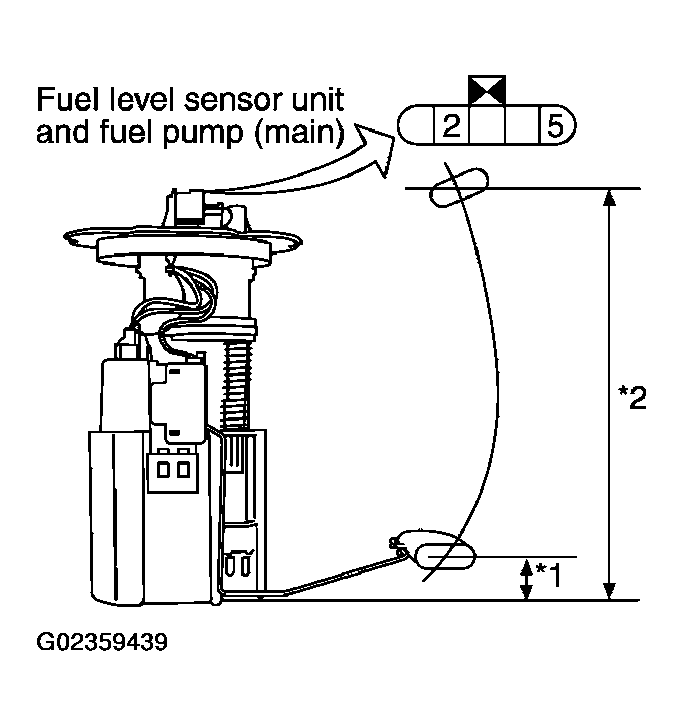 Fuel level sensor unit and fuel pump (main)

2

5

*2

*1

G02359439