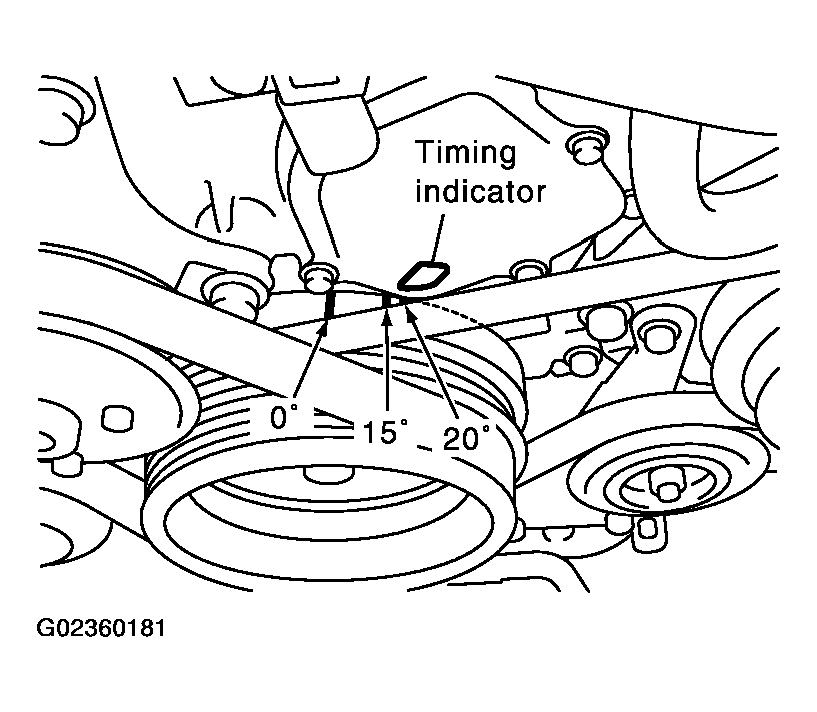 Timing indicator

0°

15°

20°

G02360181