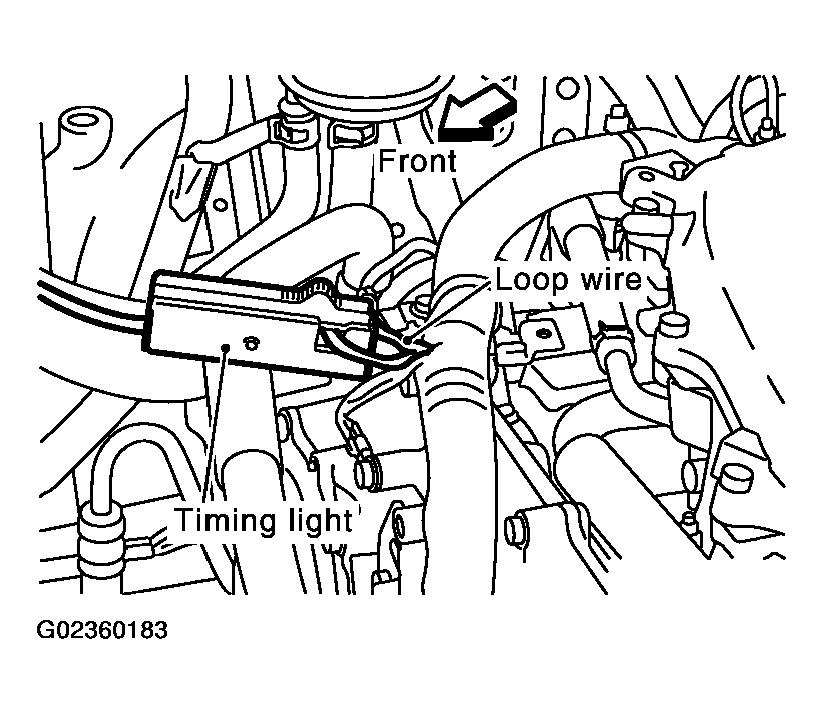 Front

Loop wire

Timing light

G02360183