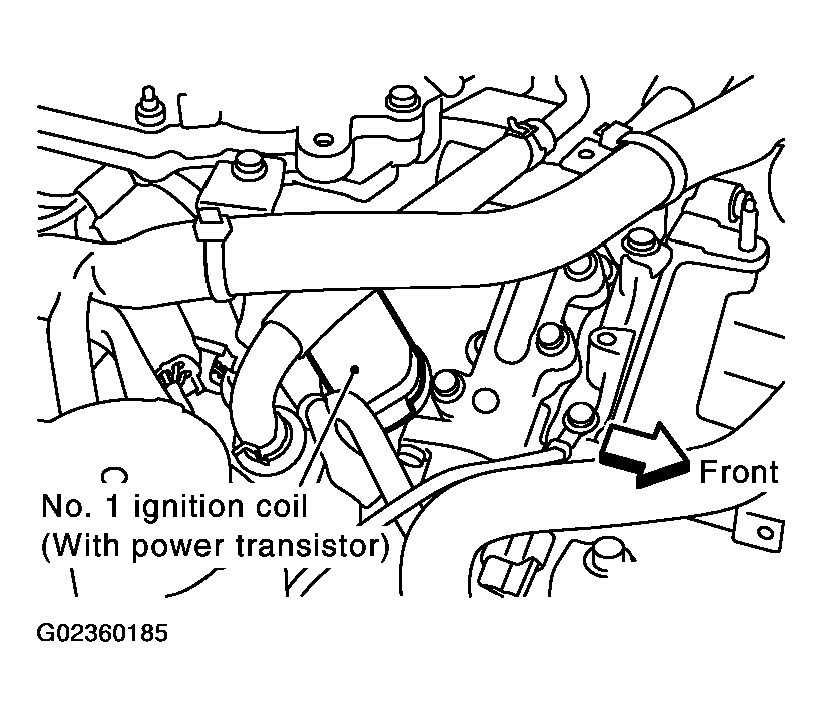 Front

No. 1 ignition coil
(With power transistor)

G02360185