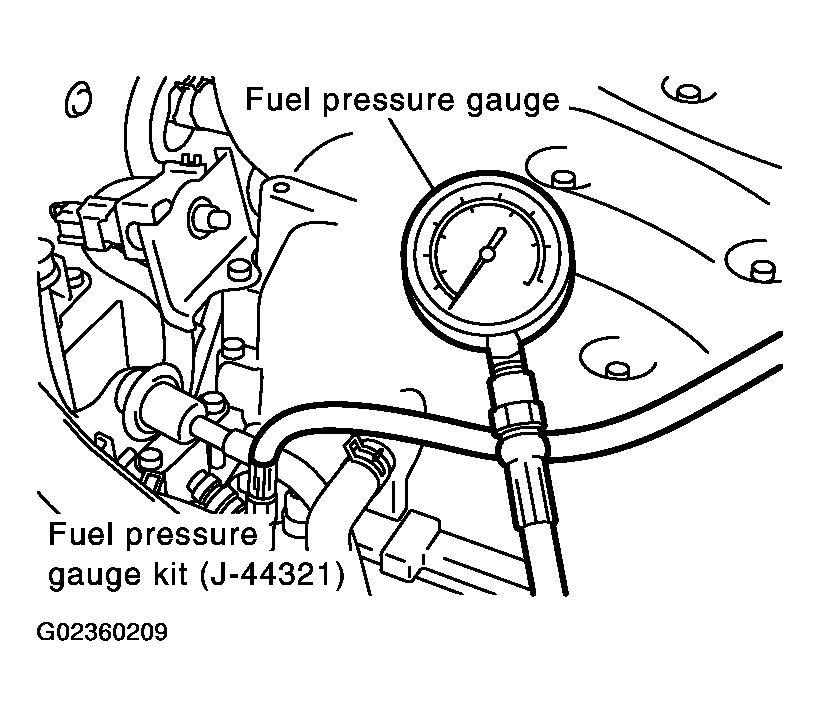 Fuel pressure gauge

Fuel pressure gauge kit (J-44321)

G02360209