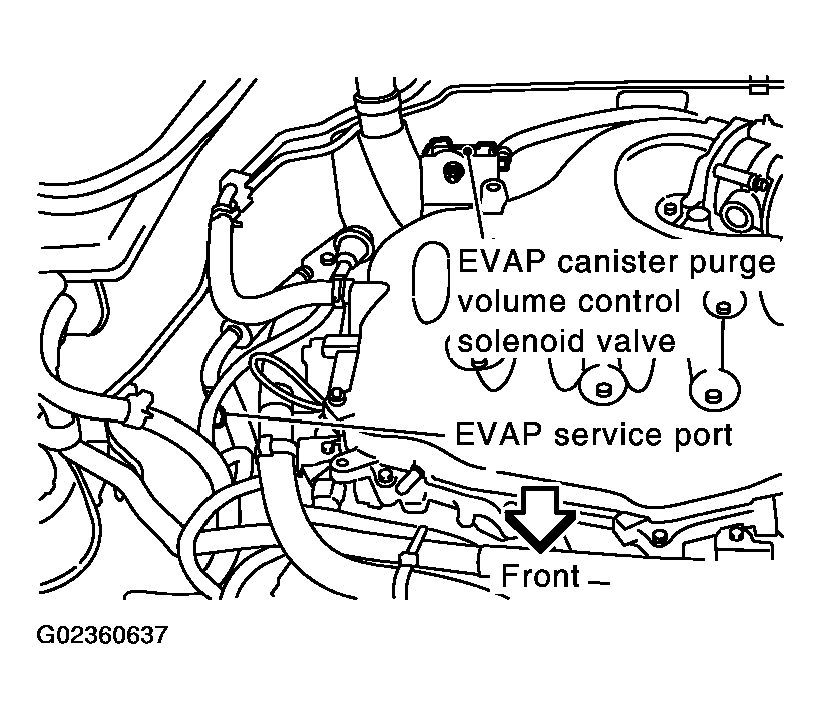 EVAP canister purge volume control solenoid valve

EVAP service port

Front

G02360637