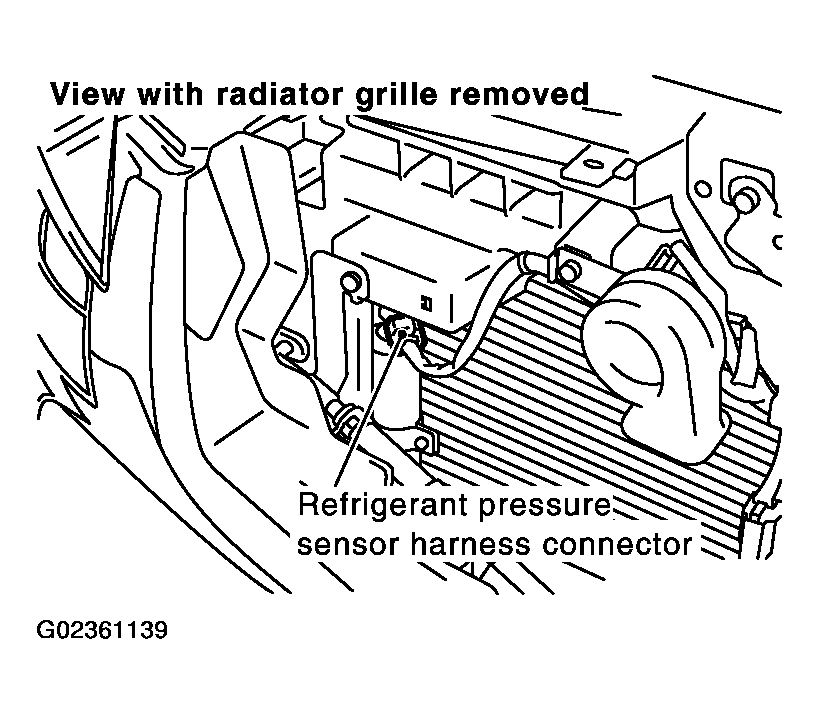 View with radiator grille removed

Refrigerant pressure sensor harness connector

G02361139