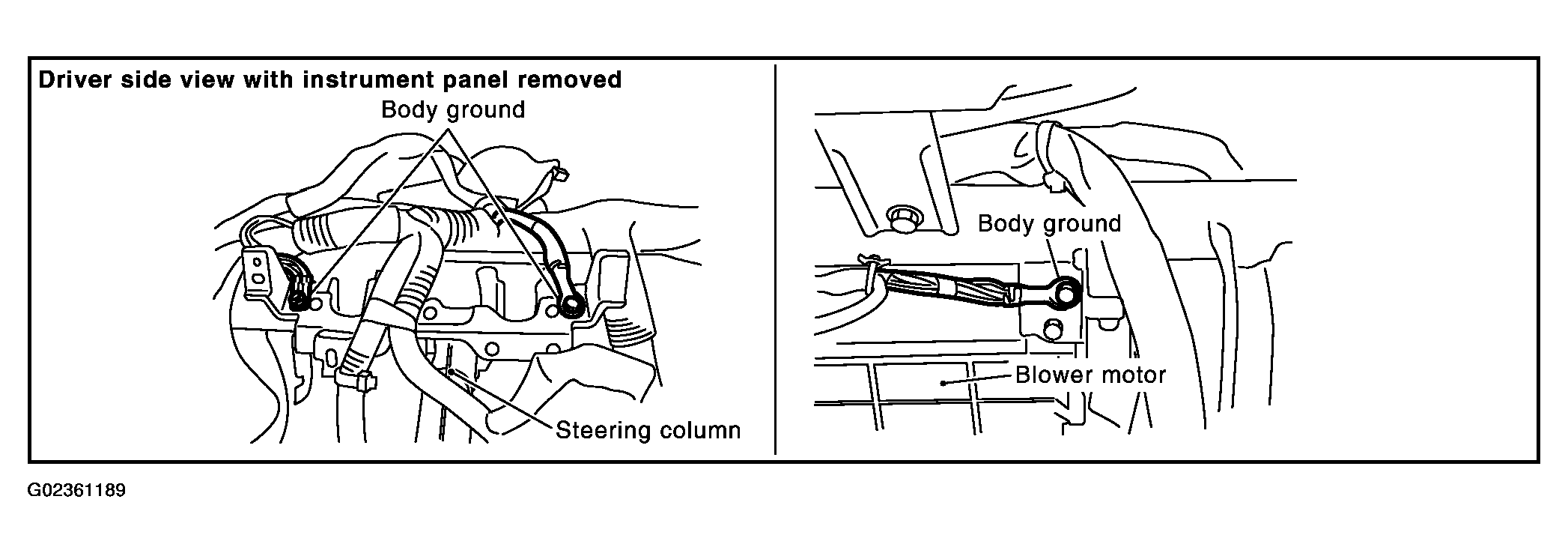 Driver side view with instrument panel removed

Body ground

Steering column

Body ground

Blower motor

G02361189