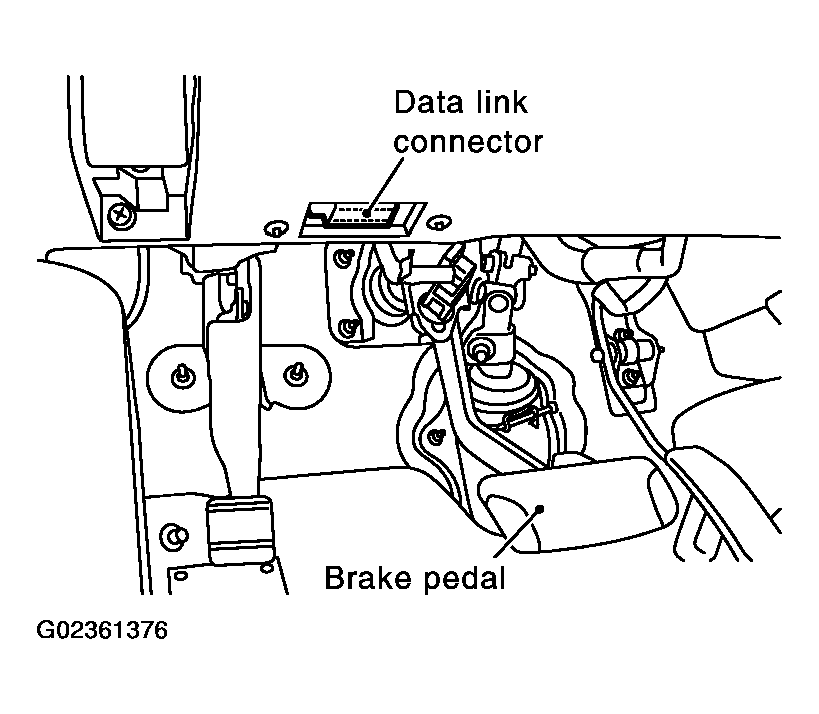 Data link connector

Brake pedal

G02361376