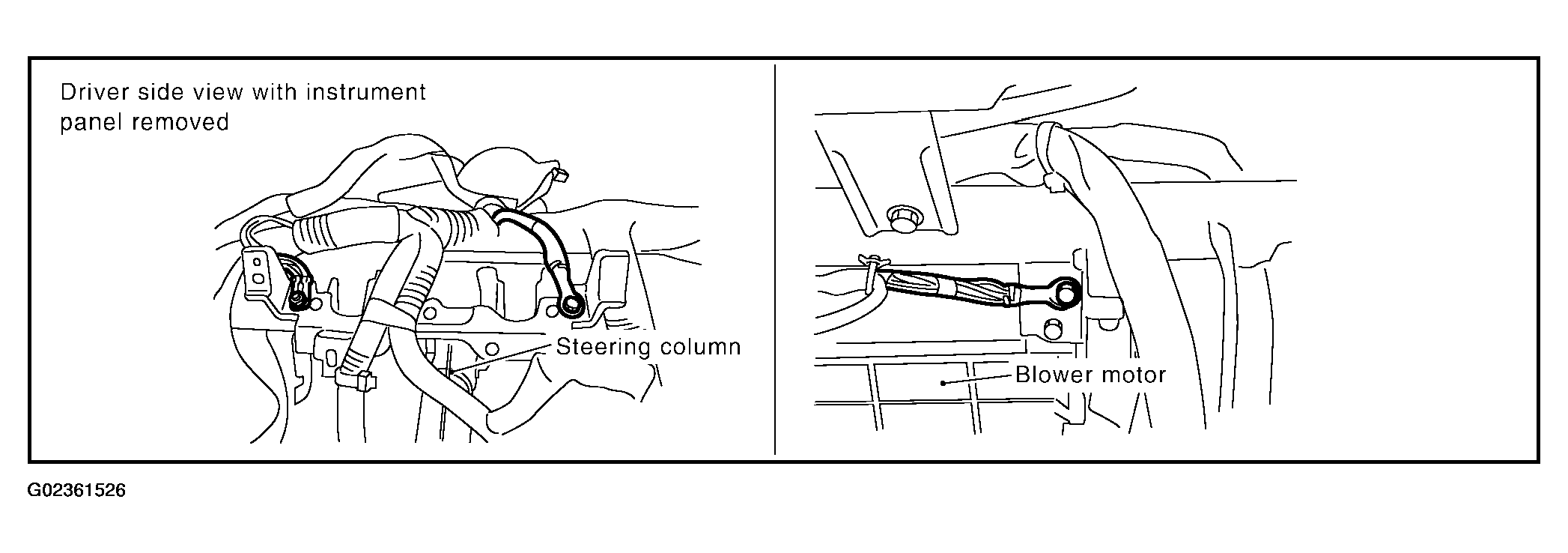 Driver side view with instrument panel removed

Steering column

Blower motor

G02361526