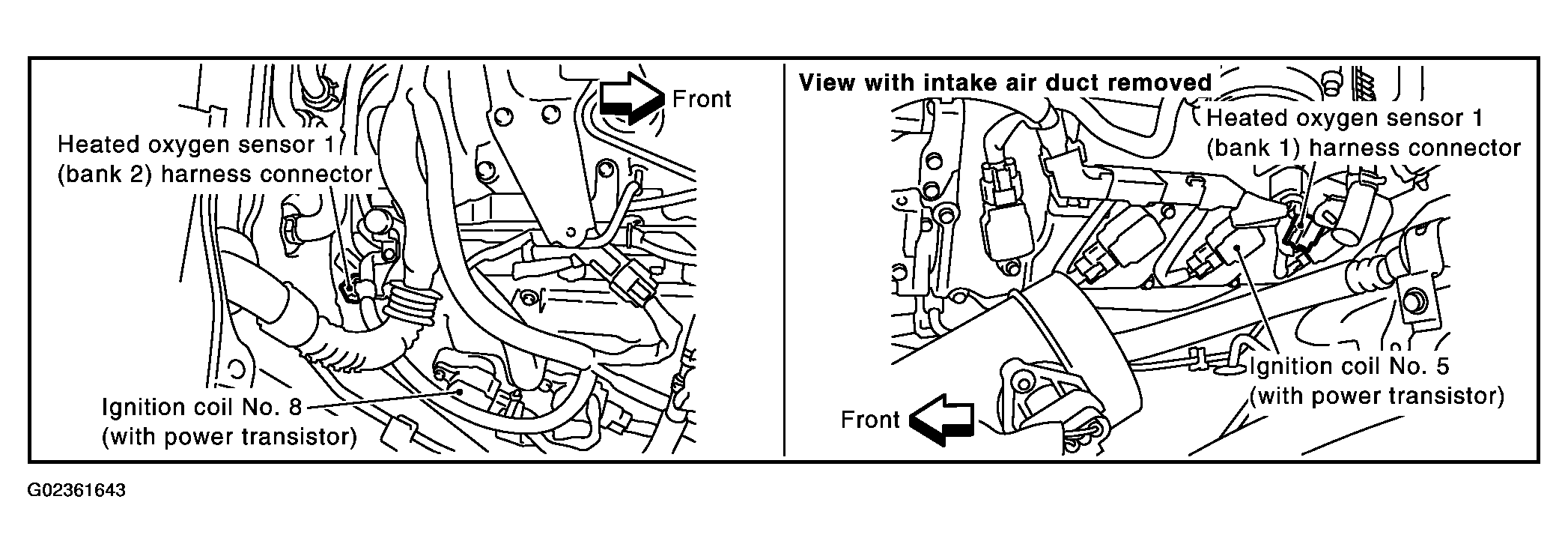 Front

Heated oxygen sensor 1 (bank 2) harness connector

Ignition coil No. 8 (with power transistor)

View with intake air duct removed

Heated oxygen sensor 1 (bank 1) harness connector

Ignition coil No. 5 (with power transistor)

Front

G02361643